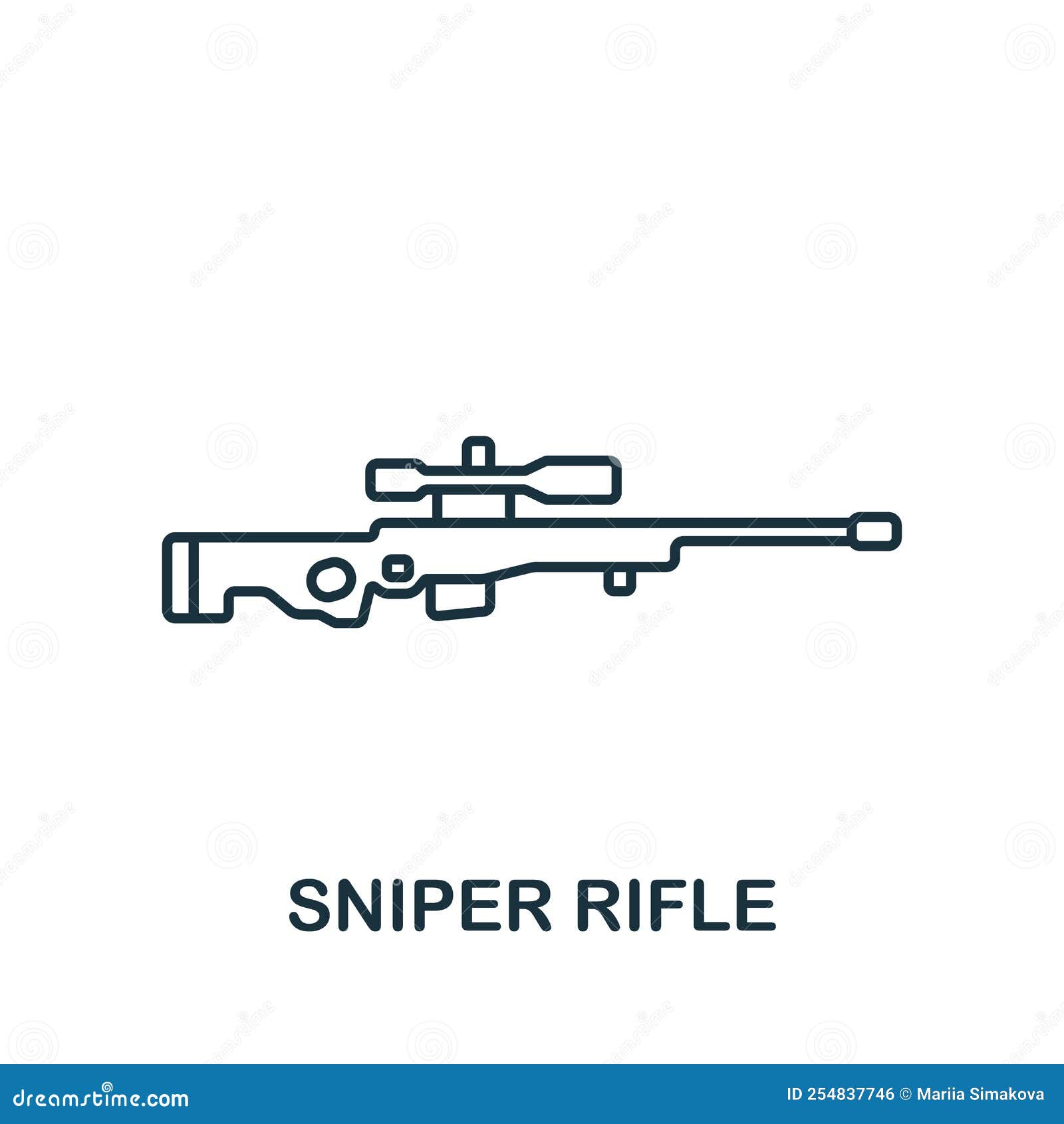 SNIPER RIFLE

dreamstime.com

ID 254837746 © Mariia Simakova