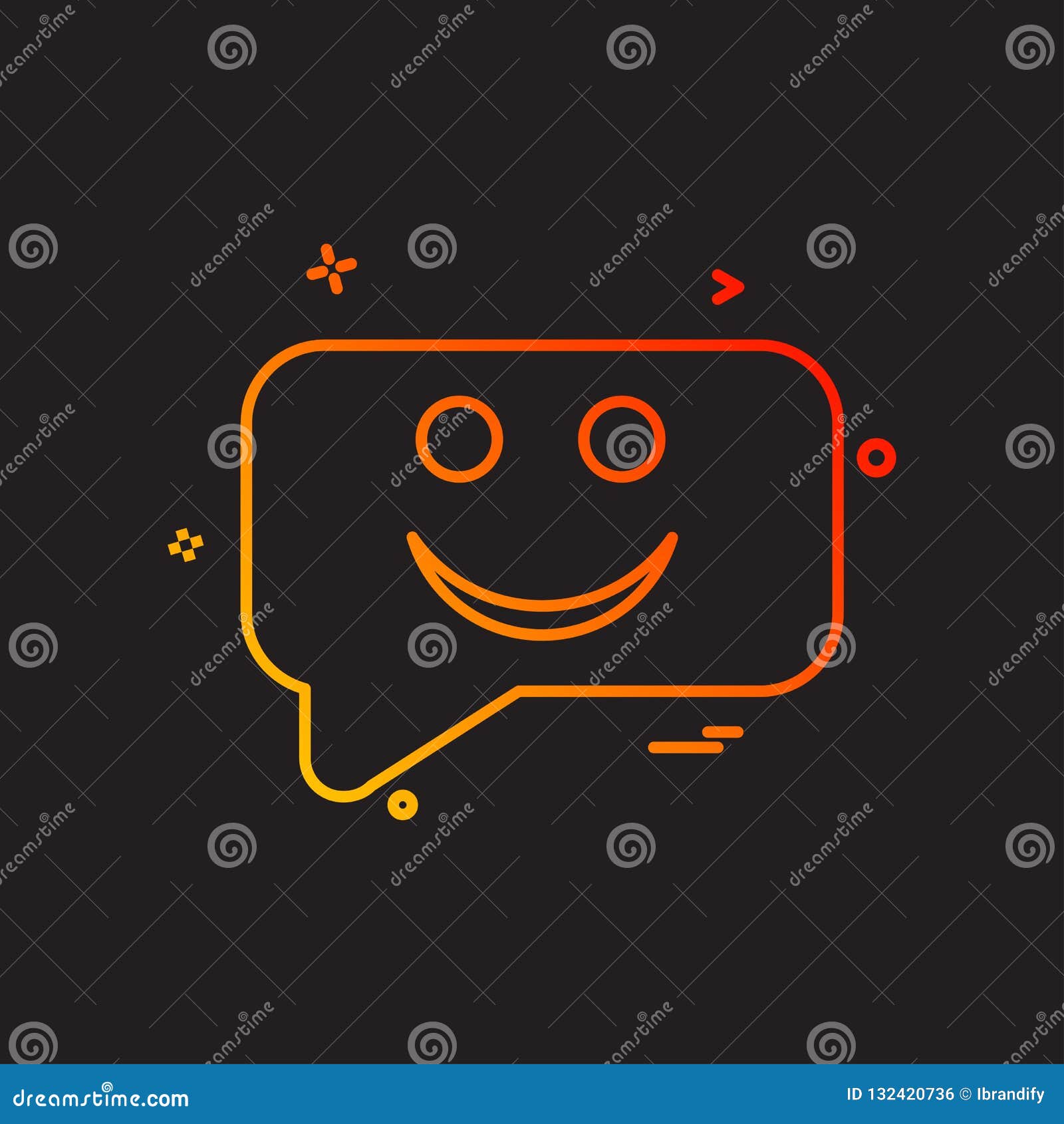 dreamstime

dreamstime.com

ID 132420736 © Ibrandify