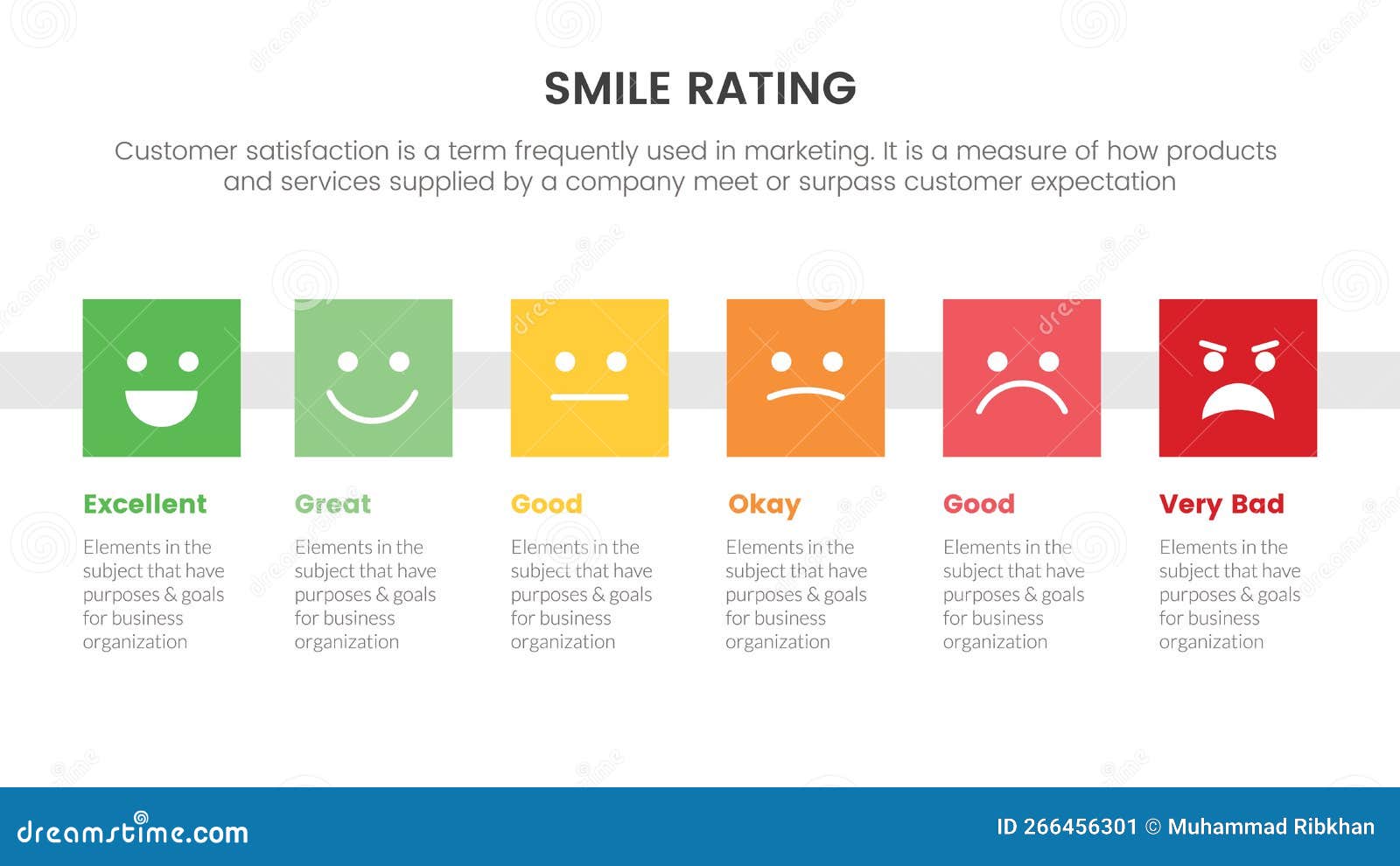 SMILE RATING

Customer satisfaction is a term frequently used in marketing. It is a measure of how products and services supplied by a company meet or surpass customer expectation

Excellent

Elements in the subject that have purposes & goals for business organization

Great

Elements in the subject that have purposes & goals for business organization

Good

Elements in the subject that have purposes & goals for business organization

Okay

Elements in the subject that have purposes & goals for business organization

Good

Elements in the subject that have purposes & goals for business organization

Very Bad

Elements in the subject that have purposes & goals for business organization

dreamstime.com

ID 266456301 © Muhammad Ribkhan