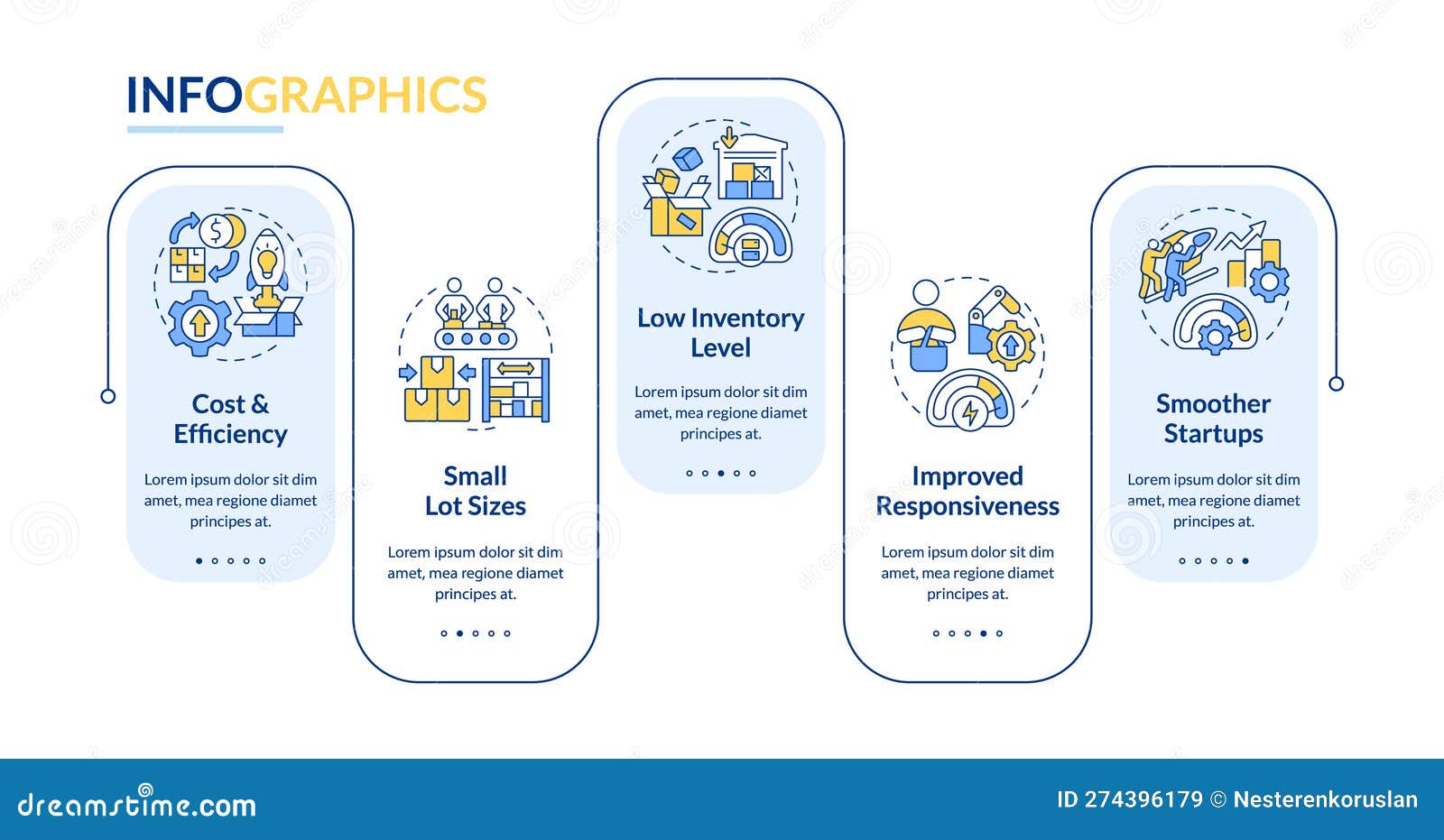 INFOGRAPHICS

Cost & Efficiency

Lorem ipsum dolor sit dim amet, mea regione diamet principes at.

Small Lot Sizes

Lorem ipsum dolor sit dim amet, mea regione diamet principes at.

Low Inventory Level

Lorem ipsum dolor sit dim amet, mea regione diamet principes at.

Improved Responsiveness

Lorem ipsum dolor sit dim amet, mea regione diamet principes at.

Smoother Startups

Lorem ipsum dolor sit dim amet, mea regione diamet principes at.

dreamstime.com

ID 274396179 © Nesterenkoruslan