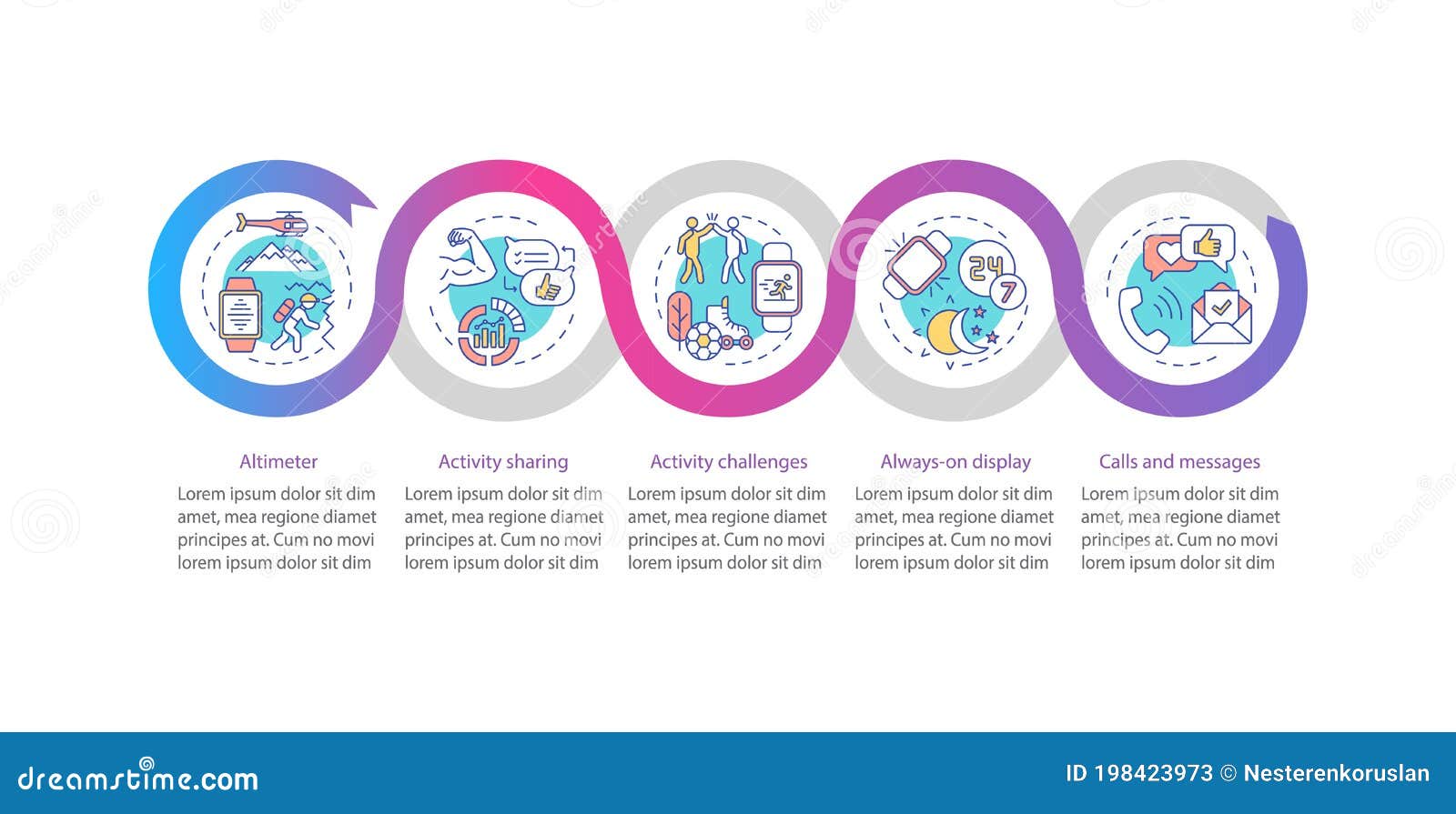 24
7

Altimeter
Lorem ipsum dolor sit dim amet, mea regione diamet principes at. Cum no movi lorem ipsum dolor sit dim

Activity sharing
Lorem ipsum dolor sit dim amet, mea regione diamet principes at. Cum no movi lorem ipsum dolor sit dim

Activity challenges
Lorem ipsum dolor sit dim amet, mea regione diamet principes at. Cum no movi lorem ipsum dolor sit dim

Always-on display
Lorem ipsum dolor sit dim amet, mea regione diamet principes at. Cum no movi lorem ipsum dolor sit dim

Calls and messages
Lorem ipsum dolor sit dim amet, mea regione diamet principes at. Cum no movi lorem ipsum dolor sit dim

dreamstime.com
ID 198423973 © Nesterenkoruslan