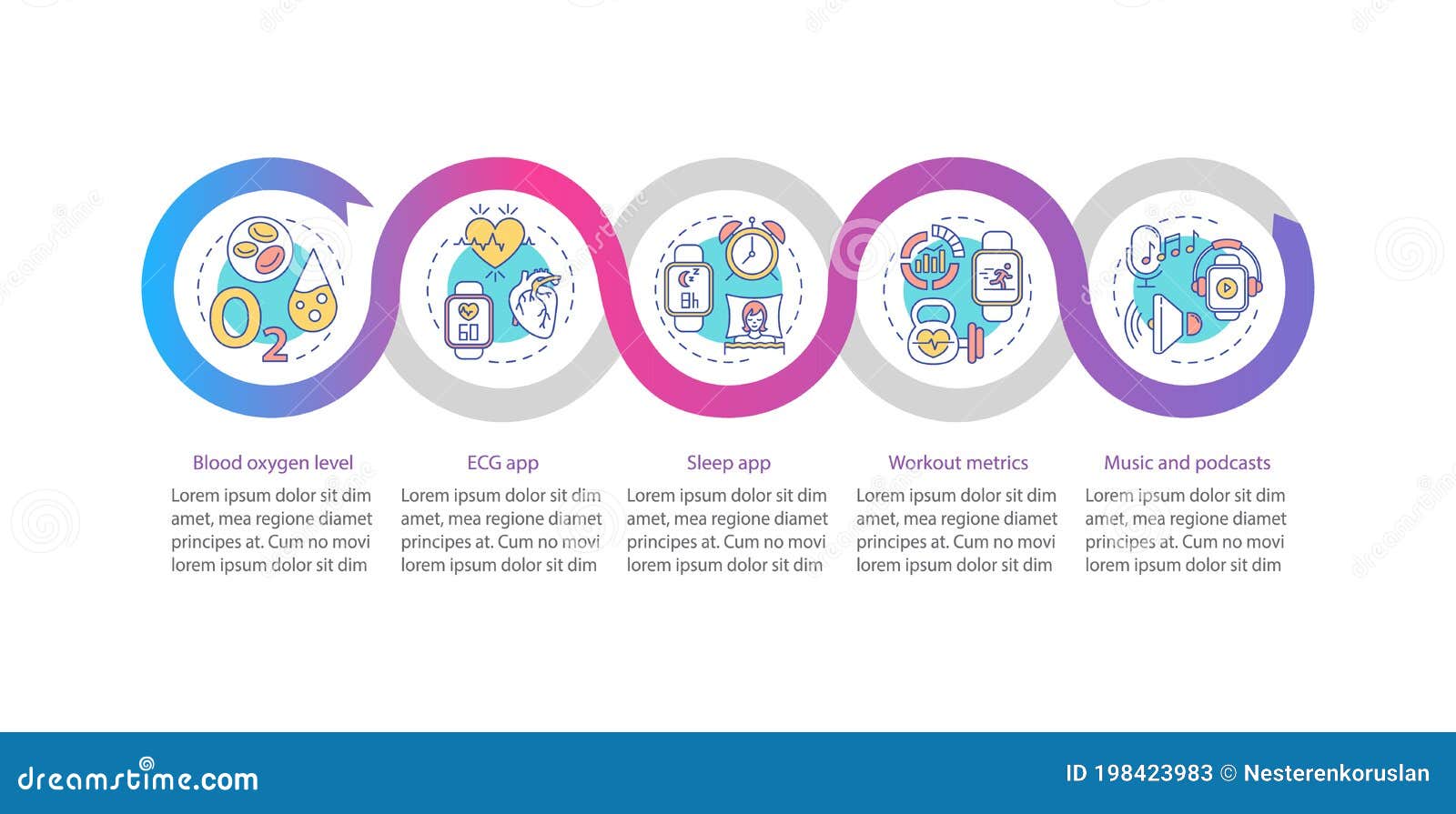 $O_2$

60

8h

Blood oxygen level
Lorem ipsum dolor sit dim amet, mea regione diamet principes at. Cum no movi lorem ipsum dolor sit dim

ECG app
Lorem ipsum dolor sit dim amet, mea regione diamet principes at. Cum no movi lorem ipsum dolor sit dim

Sleep app
Lorem ipsum dolor sit dim amet, mea regione diamet principes at. Cum no movi lorem ipsum dolor sit dim

Workout metrics
Lorem ipsum dolor sit dim amet, mea regione diamet principes at. Cum no movi lorem ipsum dolor sit dim

Music and podcasts
Lorem ipsum dolor sit dim amet, mea regione diamet principes at. Cum no movi lorem ipsum dolor sit dim

dreamstime.com

ID 198423983 © Nesterenkoruslan