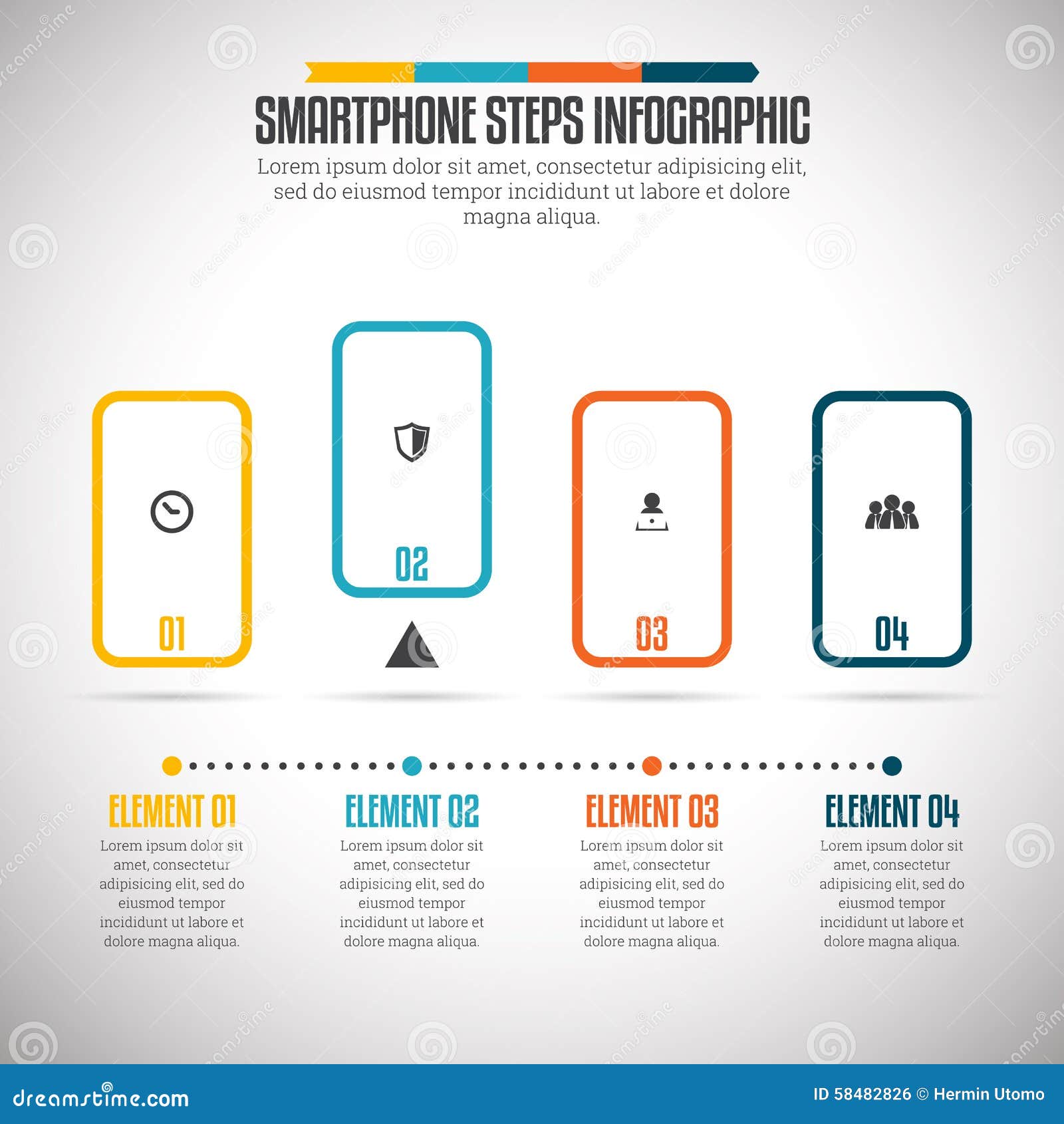 SMARTPHONE STEPS INFOGRAPHIC

Lorem ipsum dolor sit amet, consectetur adipisicing elit, sed do eiusmod tempor incididunt ut labore et dolore magna aliqua.

01

02

03

04

ELEMENT 01

Lorem ipsum dolor sit amet, consectetur adipisicing elit, sed do eiusmod tempor incididunt ut labore et dolore magna aliqua.

ELEMENT 02

Lorem ipsum dolor sit amet, consectetur adipisicing elit, sed do eiusmod tempor incididunt ut labore et dolore magna aliqua.

ELEMENT 03

Lorem ipsum dolor sit amet, consectetur adipisicing elit, sed do eiusmod tempor incididunt ut labore et dolore magna aliqua.

ELEMENT 04

Lorem ipsum dolor sit amet, consectetur adipisicing elit, sed do eiusmod tempor incididunt ut labore et dolore magna aliqua.

dreamstime.com

ID 58482826 © Hermin Utomo