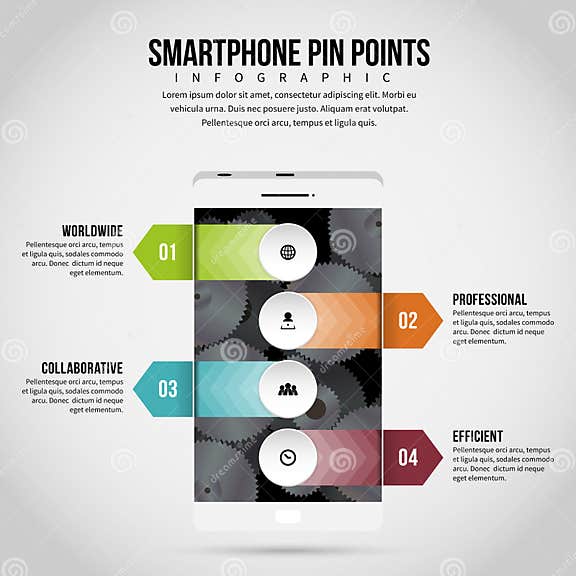 SMARTPHONE PIN POINTS
INFOGRAPHIC
Lorem ipsum dolor sit amet, consectetur adipiscing elit. Morbi eu vehicula urna. Duis nec posuere justo. Aliquam erat volutpat. Pellentesque orci arcu, tempus et ligula quis.

WORLDWIDE
Pellentesque orci arcu, tempus et ligula quis, sodales commodo arcu. Donec dictum id neque eget elementum.

01

PROFESSIONAL
Pellentesque orci arcu, tempus et ligula quis, sodales commodo arcu. Donec dictum id neque eget elementum.

02

COLLABORATIVE
Pellentesque orci arcu, tempus et ligula quis, sodales commodo arcu. Donec dictum id neque eget elementum.

03

EFFICIENT
Pellentesque orci arcu, tempus et ligula quis, sodales commodo arcu. Donec dictum id neque eget elementum.

04

dreamstime