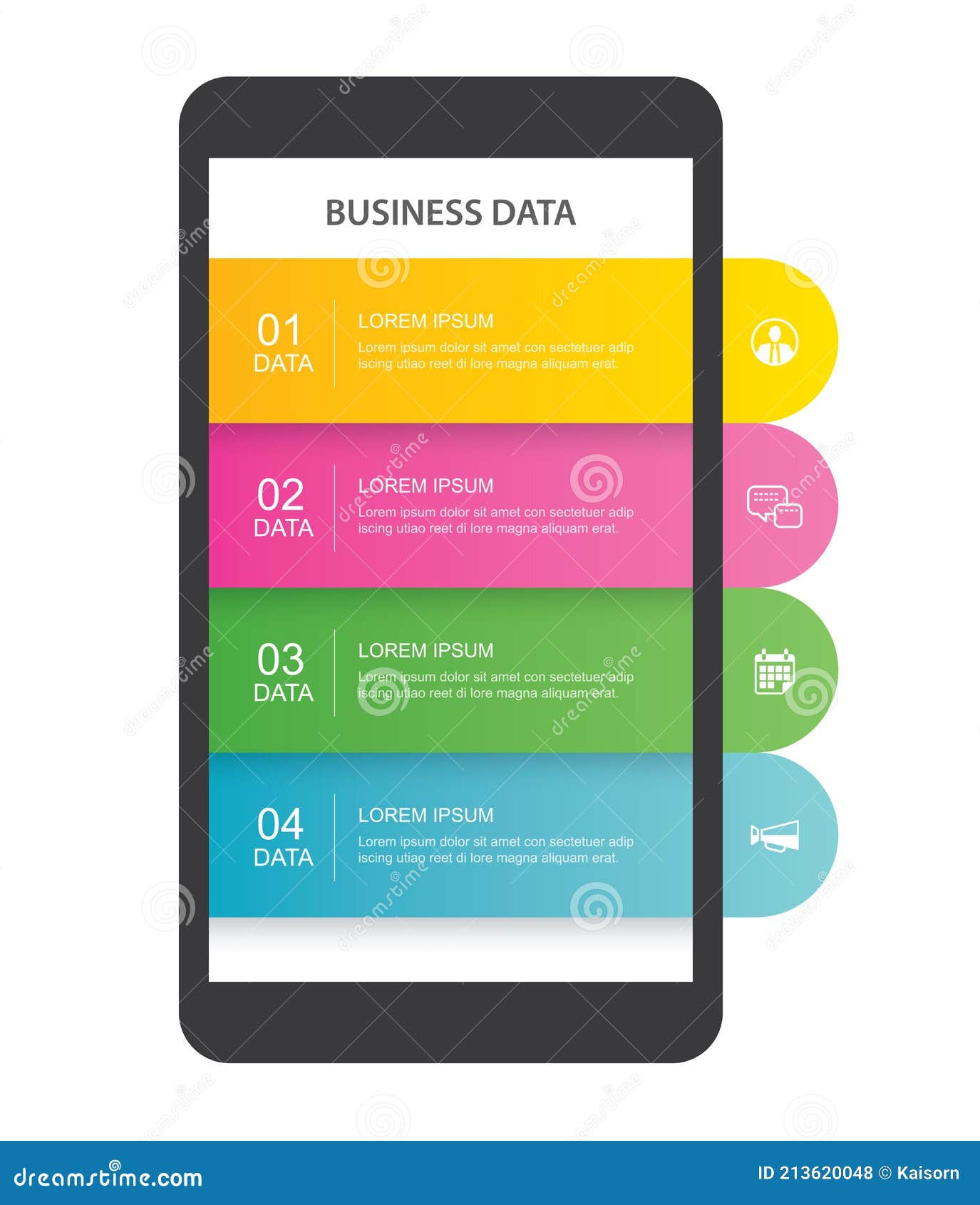 BUSINESS DATA

01
DATA

LOREM IPSUM
Lorem ipsum dolor sit amet con sectetuer adip iscing utiao reet di lore magna aliquam erat.

02
DATA

LOREM IPSUM
Lorem ipsum dolor sit amet con sectetuer adip iscing utiao reet di lore magna aliquam erat.

03
DATA

LOREM IPSUM
Lorem ipsum dolor sit amet con sectetuer adip iscing utiao reet di lore magna aliquam erat.

04
DATA

LOREM IPSUM
Lorem ipsum dolor sit amet con sectetuer adip iscing utiao reet di lore magna aliquam erat.

dreamstime.com

ID 213620048 © Kaisorn