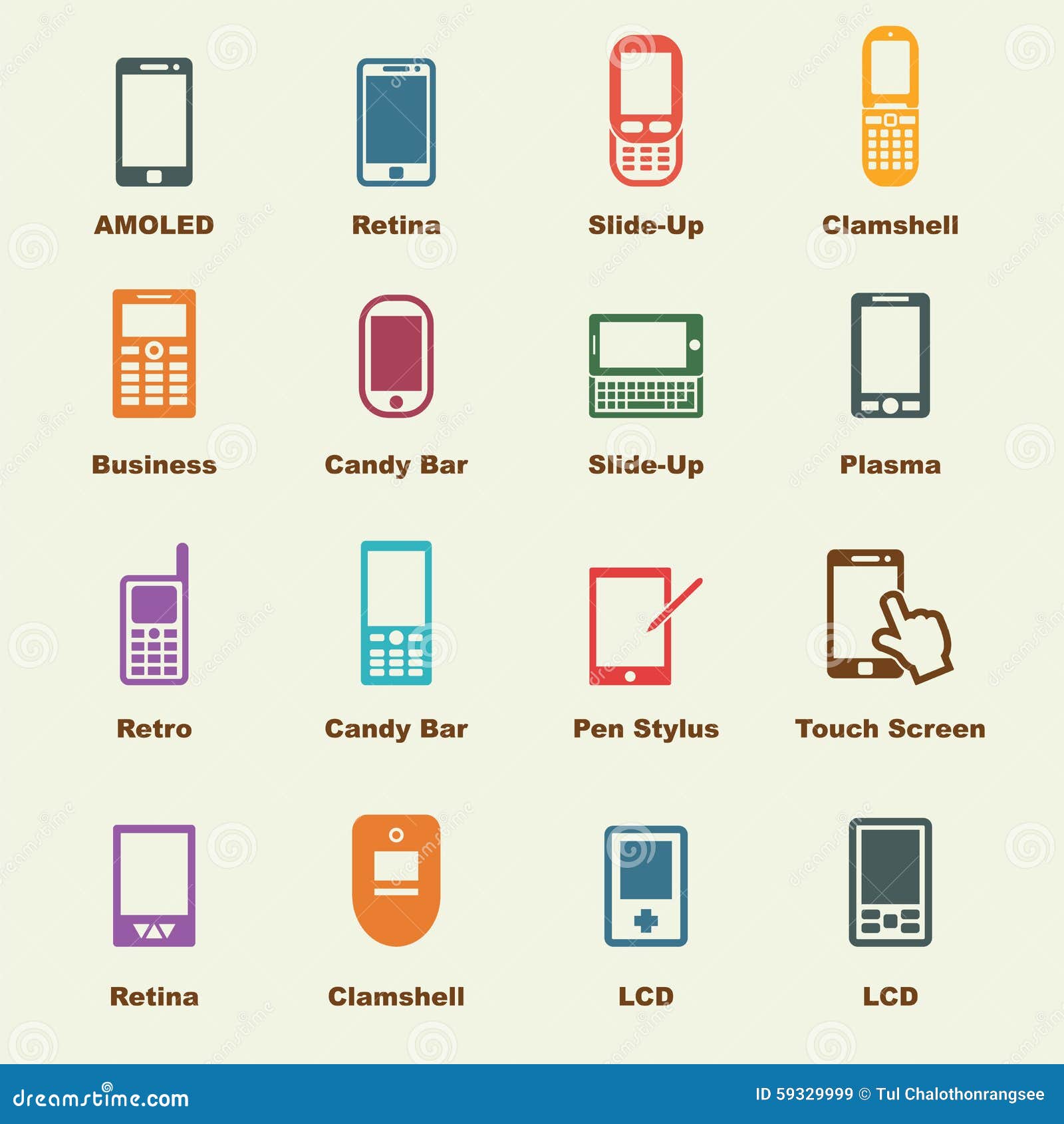 AMOLED
Retina
Slide-Up
Clamshell

Business
Candy Bar
Slide-Up
Plasma

Retro
Candy Bar
Pen Stylus
Touch Screen

Retina
Clamshell
LCD
LCD

dreamstime.com
ID 59329999 © Tul Chalothonrangsee