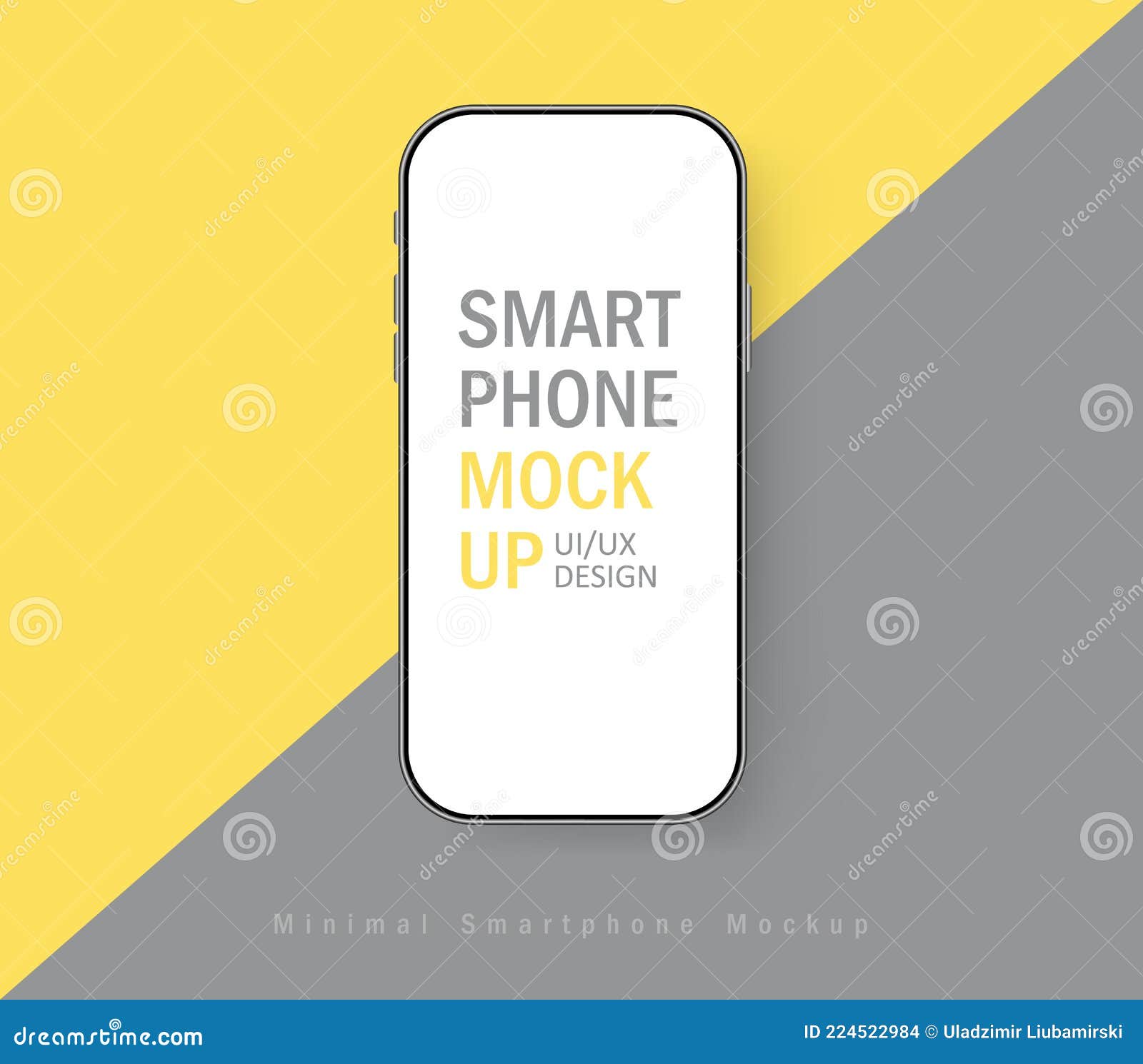 SMART PHONE MOCK UP UI/UX DESIGN

Minimal Smartphone Mockup

dreamstime.com

ID 224522984 © Uladzimir Liubamirski