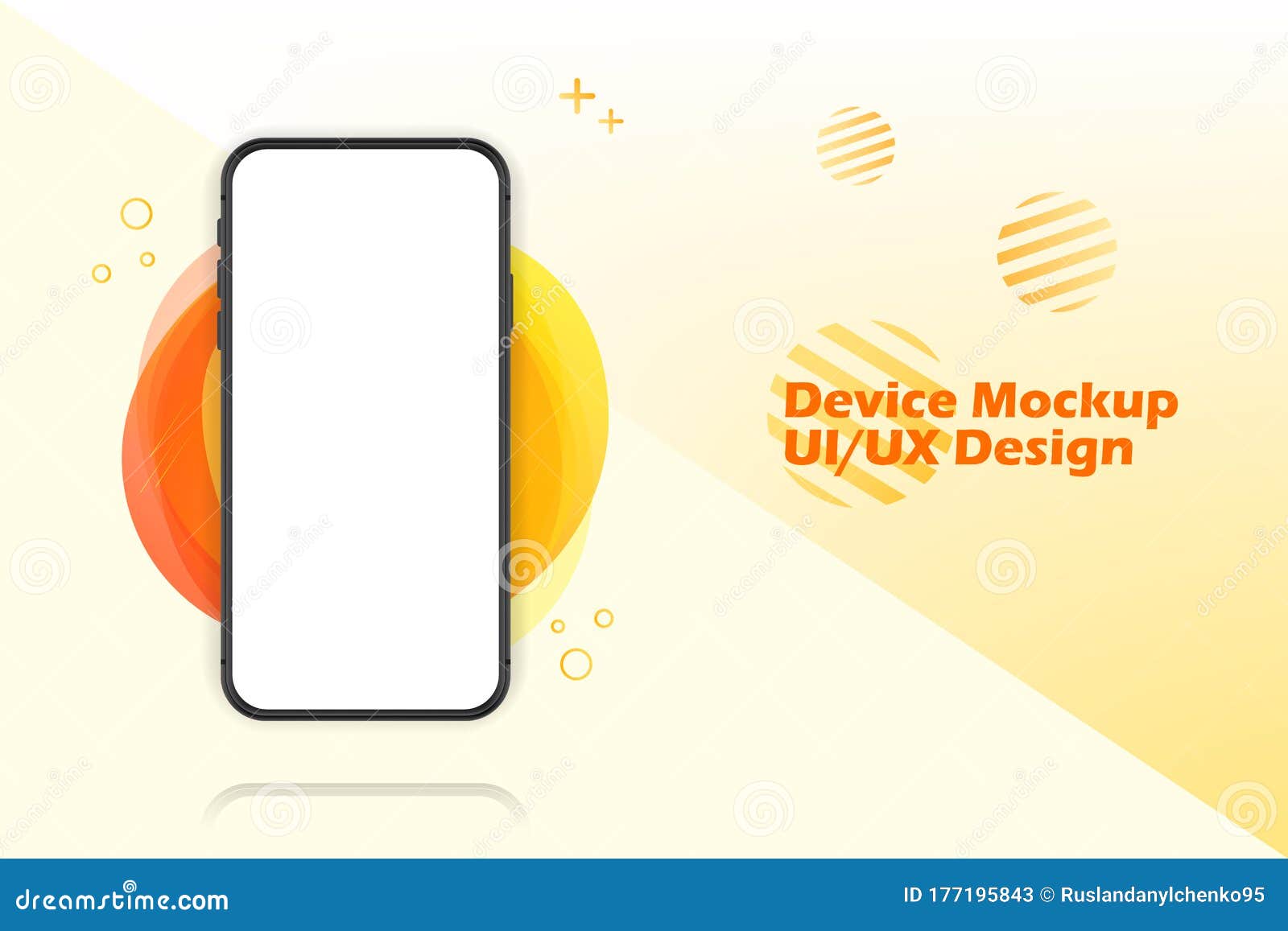 Device Mockup
UI/UX Design

dreamstime.com

ID 177195843 © Ruslandanylchenko95