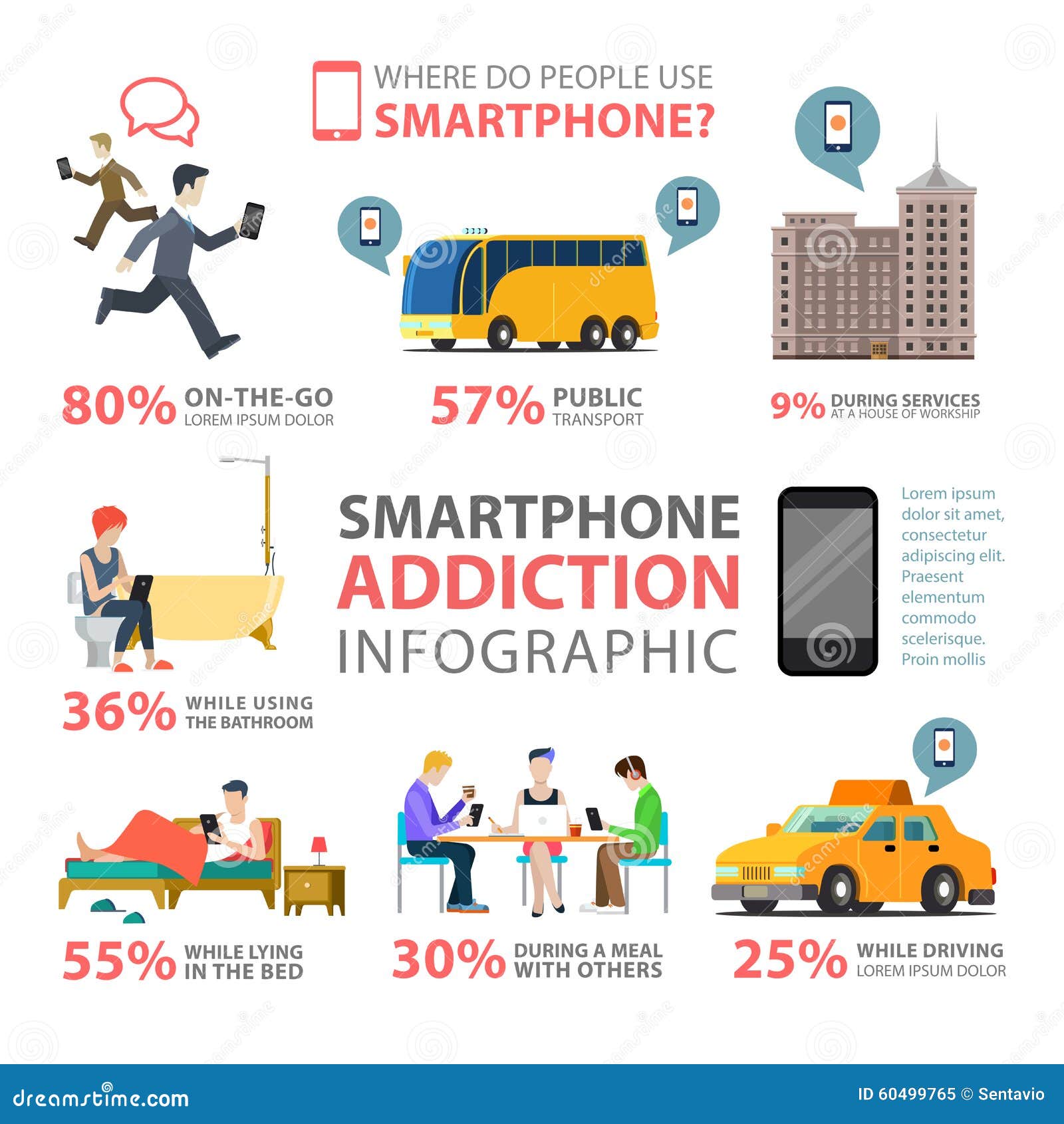 WHERE DO PEOPLE USE
SMARTPHONE?

80% ON-THE-GO
LOREM IPSUM DOLOR

57% PUBLIC
TRANSPORT

9% DURING SERVICES
AT A HOUSE OF WORKSHIP

SMARTPHONE
ADDICTION
INFOGRAPHIC

Lorem ipsum dolor sit amet, consectetur adipiscing elit. Praesent elementum commodo scelerisque. Proin mollis

36% WHILE USING
THE BATHROOM

55% WHILE LYING
IN THE BED

30% DURING A MEAL
WITH OTHERS

25% WHILE DRIVING
LOREM IPSUM DOLOR

dreamstime.com

ID 60499765 © Sentavio