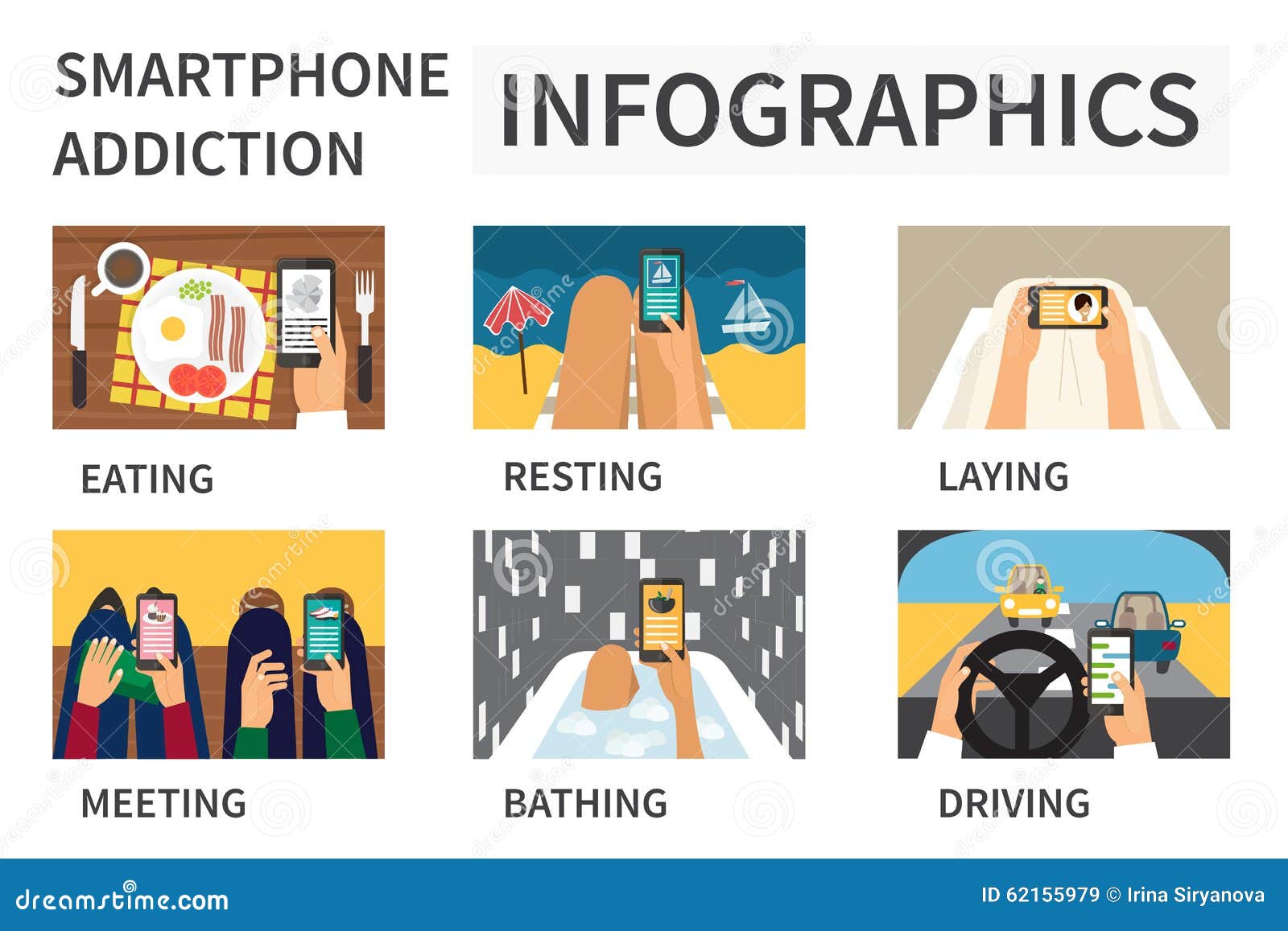 SMARTPHONE ADDICTION

INFOGRAPHICS

EATING

RESTING

LAYING

MEETING

BATHING

DRIVING

dreamstime.com

ID 62155979 © Irina Siryanova