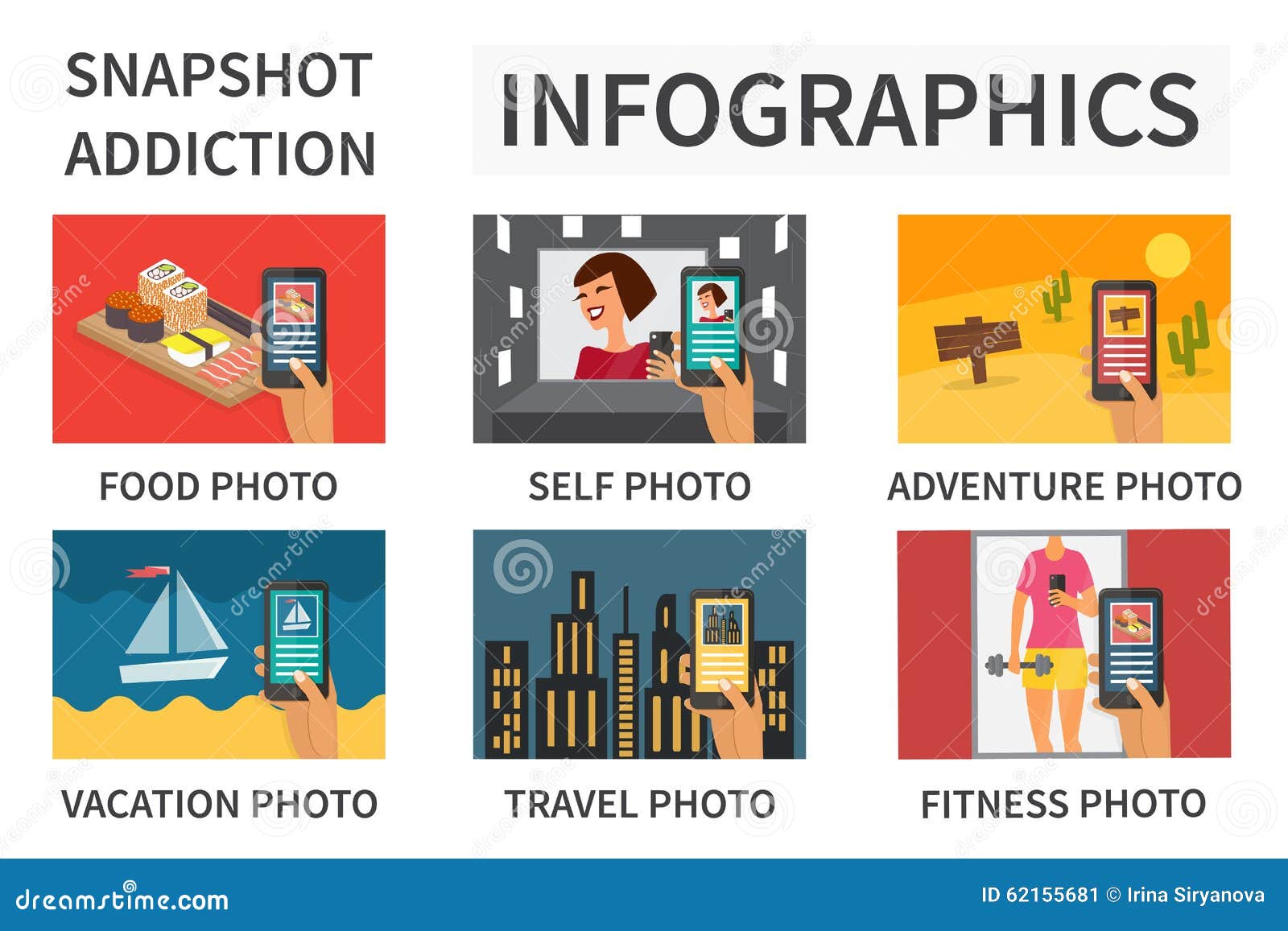 SNAPSHOT ADDICTION

INFOGRAPHICS

FOOD PHOTO

SELF PHOTO

ADVENTURE PHOTO

VACATION PHOTO

TRAVEL PHOTO

FITNESS PHOTO

dreamstime.com

ID 62155681 © Irina Siryanova