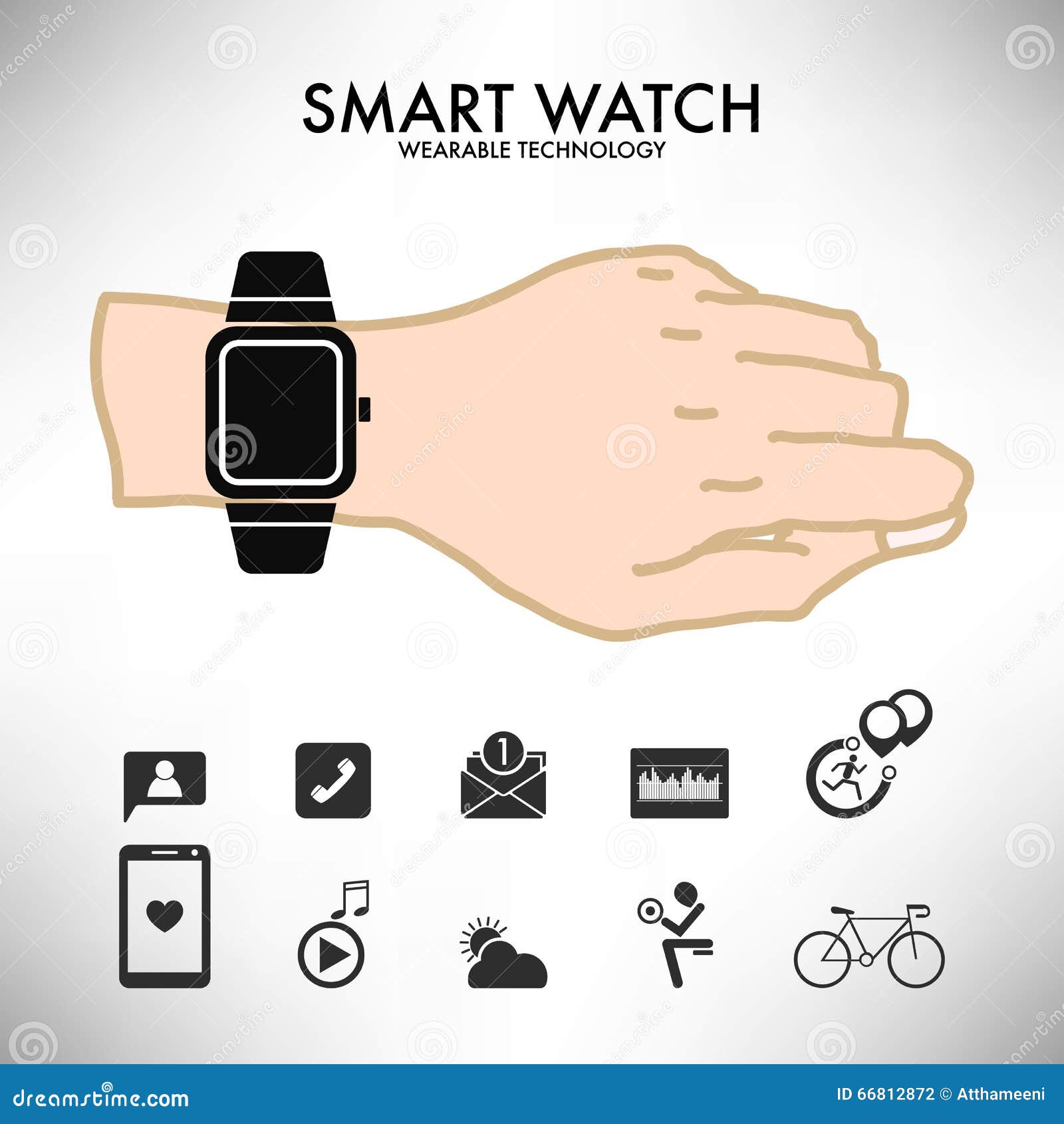 SMART WATCH
WEARABLE TECHNOLOGY

1

dreamstime.com

ID 66812872 © Atthameeni