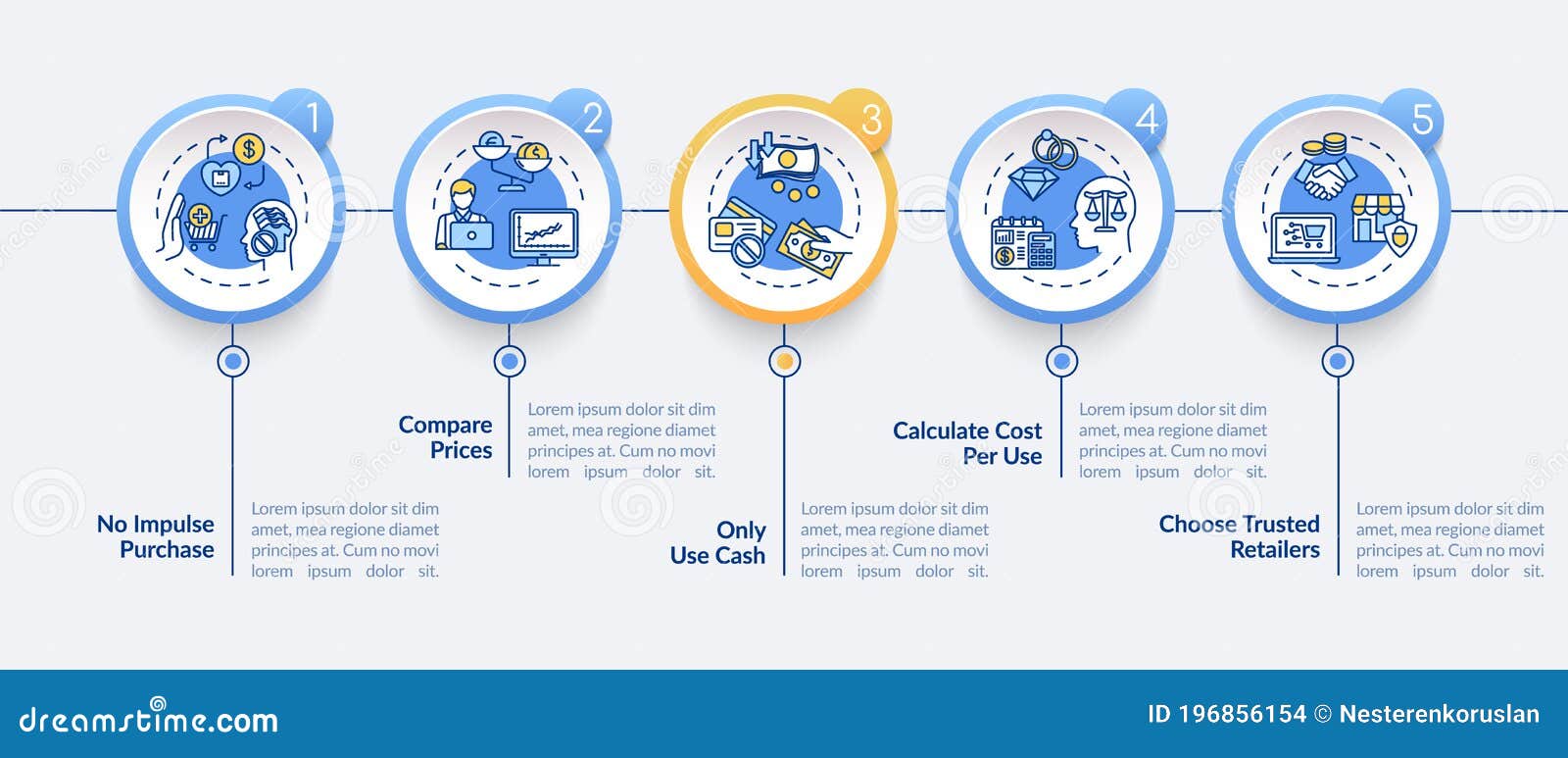 1

2

3

4

5

No Impulse Purchase

Lorem ipsum dolor sit dim amet, mea regione diamet principes at. Cum no movi lorem ipsum dolor sit.

Compare Prices

Lorem ipsum dolor sit dim amet, mea regione diamet principes at. Cum no movi lorem ipsum dolor sit.

Only Use Cash

Lorem ipsum dolor sit dim amet, mea regione diamet principes at. Cum no movi lorem ipsum dolor sit.

Calculate Cost Per Use

Lorem ipsum dolor sit dim amet, mea regione diamet principes at. Cum no movi lorem ipsum dolor sit.

Choose Trusted Retailers

Lorem ipsum dolor sit dim amet, mea regione diamet principes at. Cum no movi lorem ipsum dolor sit.

dreamstime.com

ID 196856154 © Nesterenkoruslan