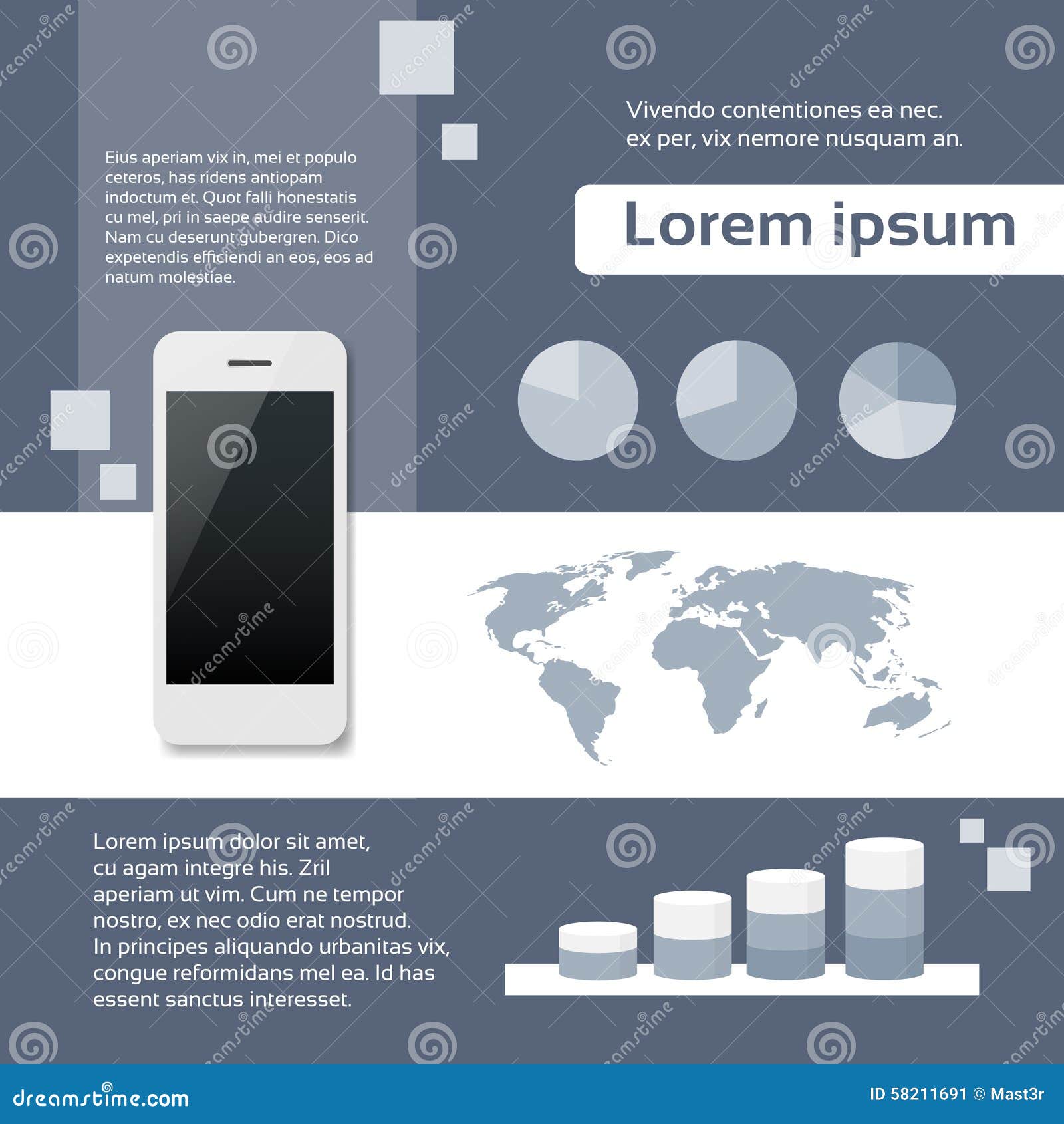 Eius aperiam vix in, mei et populo ceteros, has ridens antiopam indoctum et. Quot falli honestatis cu mel, pri in saepe audire senserit. Nam cu deserunt gubergren. Dico expetendis efficiendi an eos, eos ad natum molestiae.

Vivendo contentiones ea nec. ex per, vix nemore nusquam an.

Lorem ipsum

Lorem ipsum dolor sit amet, cu agam integre his. Zril aperiam ut vim. Cum ne tempor nostro, ex nec odio erat nostrud. In principes aliquando urbanitas vix, congue reformidans mel ea. Id has essent sanctus interesset.

dreamstime.com

ID 58211691 © Mast3r