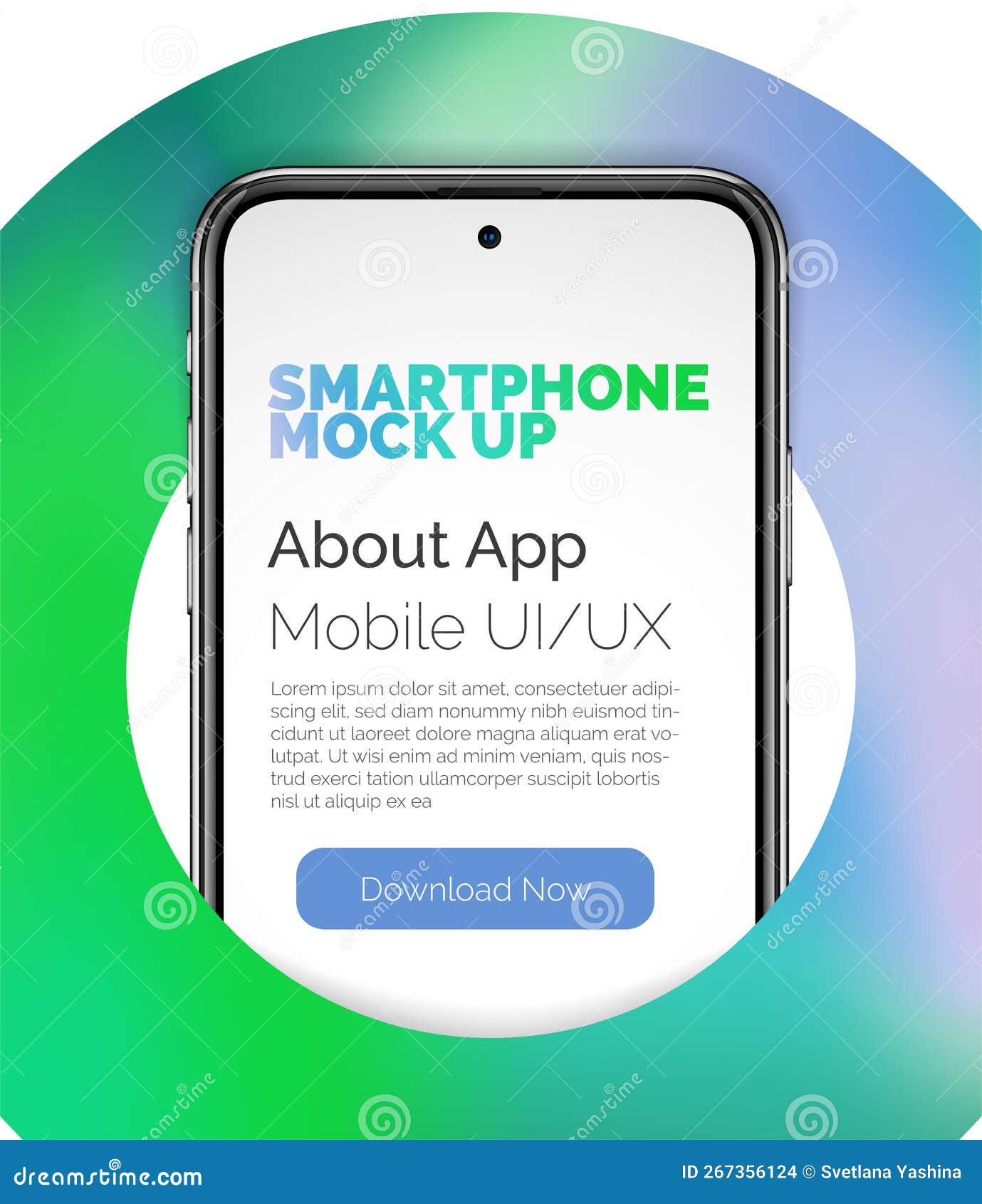 SMARTPHONE MOCK UP

About App

Mobile UI/UX

Lorem ipsum dolor sit amet, consectetuer adipiscing elit, sed diam nonummy nibh euismod tincidunt ut laoreet dolore magna aliquam erat volutpat. Ut wisi enim ad minim veniam, quis nostrud exerci tation ullamcorper suscipit lobortis nisl ut aliquip ex ea

Download Now

dreamstime.com

ID 267356124 © Svetlana Yashina