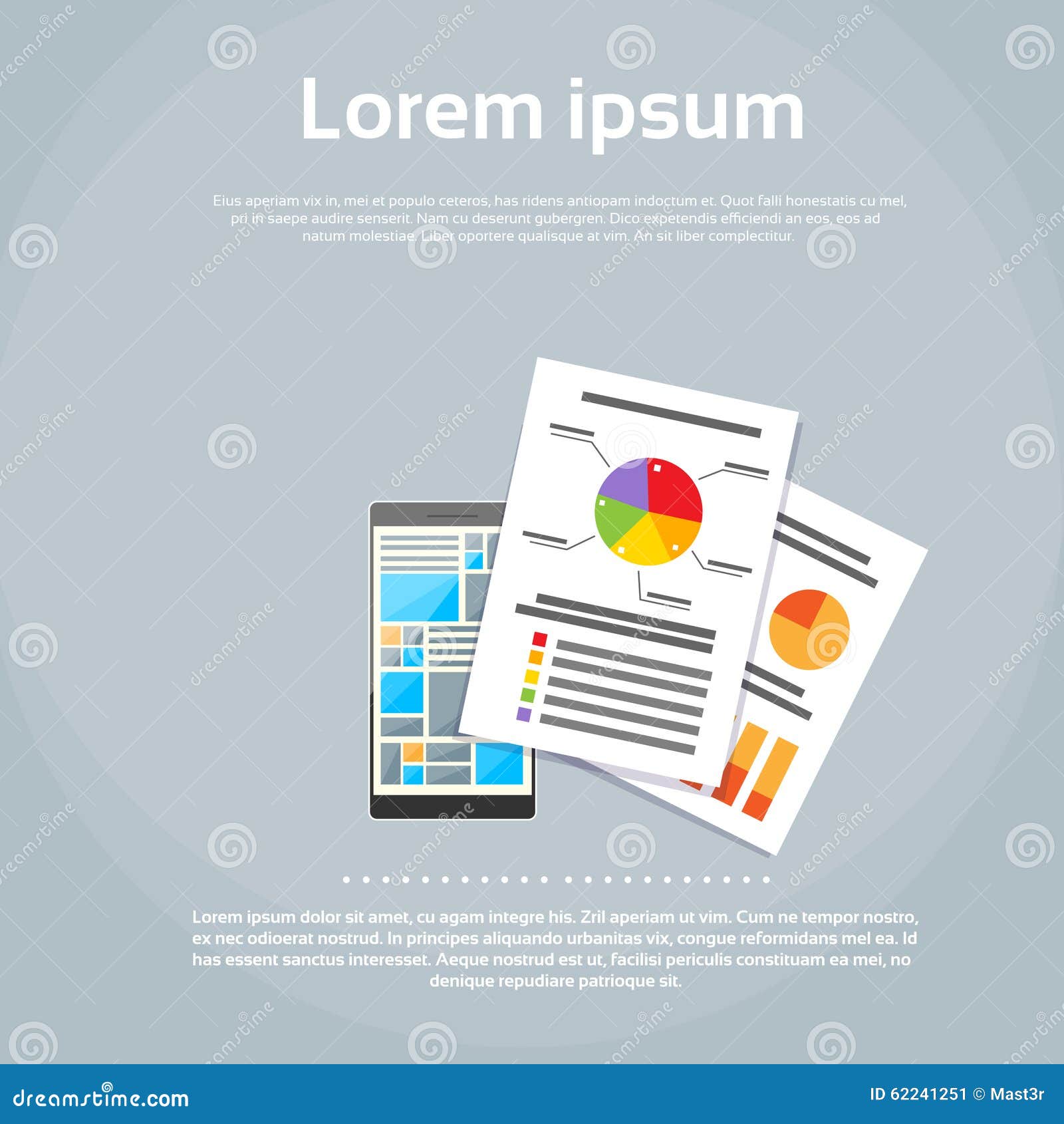 Lorem ipsum

Eius aperiam vix in, mei et populo ceteros, has ridens antiopam indoctum et. Quot falli honestatis cu mel, pri in saepe audire senserit. Nam cu deserunt gubergren. Dico expetendis efficiendi an eos, eos ad natum molestiae. Liber oportere qualisque at vim. An sit liber complectitur.

Lorem ipsum dolor sit amet, cu agam integre his. Zril aperiam ut vim. Cum ne tempor nostro, ex nec odioerat nostrud. In principes aliquando urbanitas vix, congue reformidans mel ea. Id has essent sanctus interesset. Aeque nostrud est ut, facilisi periculis constituam ea mei, no denique repudiare patrioque sit.

dreamstime.com

ID 62241251 © Mast3r