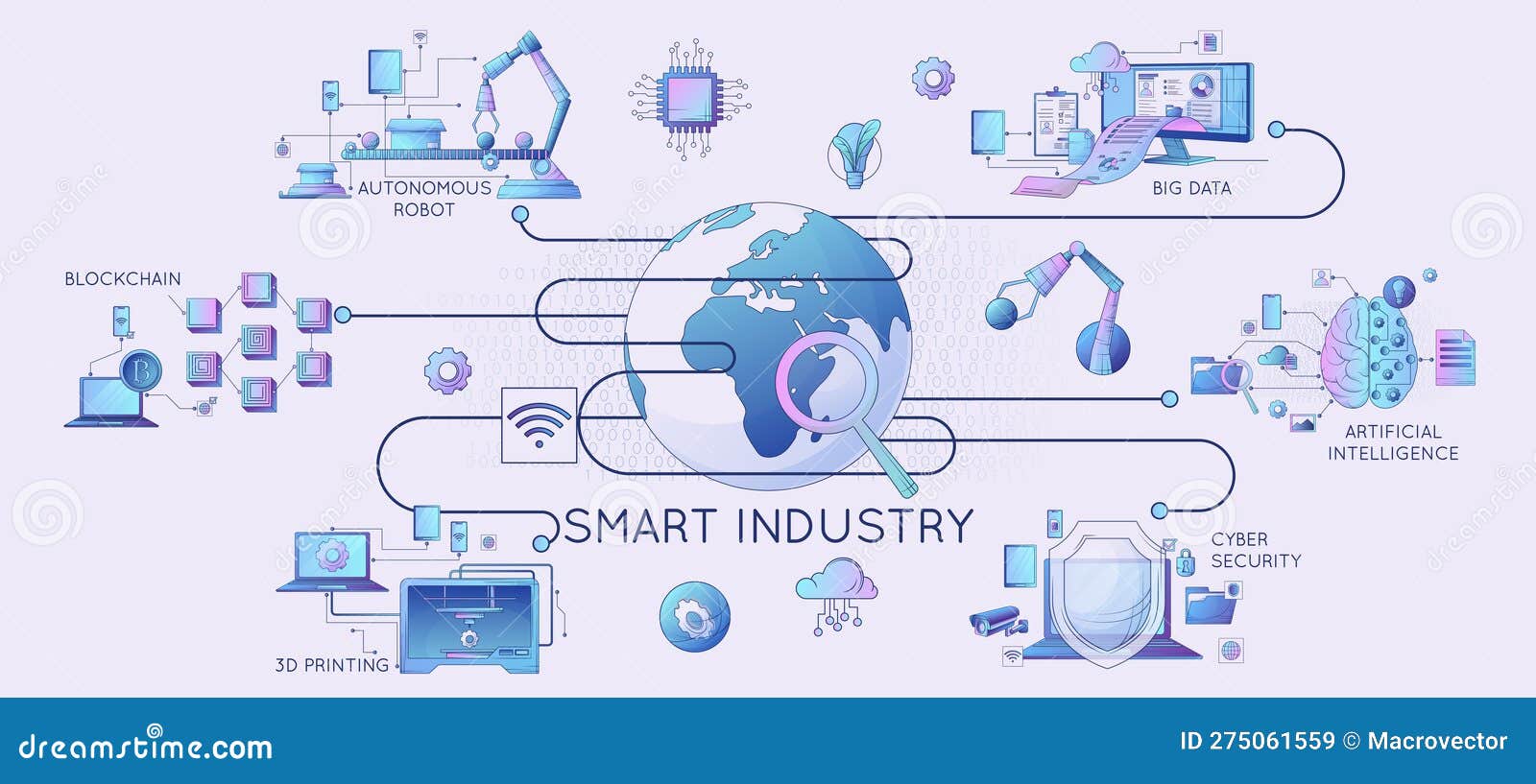 AUTONOMOUS ROBOT

BIG DATA

BLOCKCHAIN

ARTIFICIAL INTELLIGENCE

SMART INDUSTRY

CYBER SECURITY

3D PRINTING

dreamstime.com

ID 275061559 © Macrovector