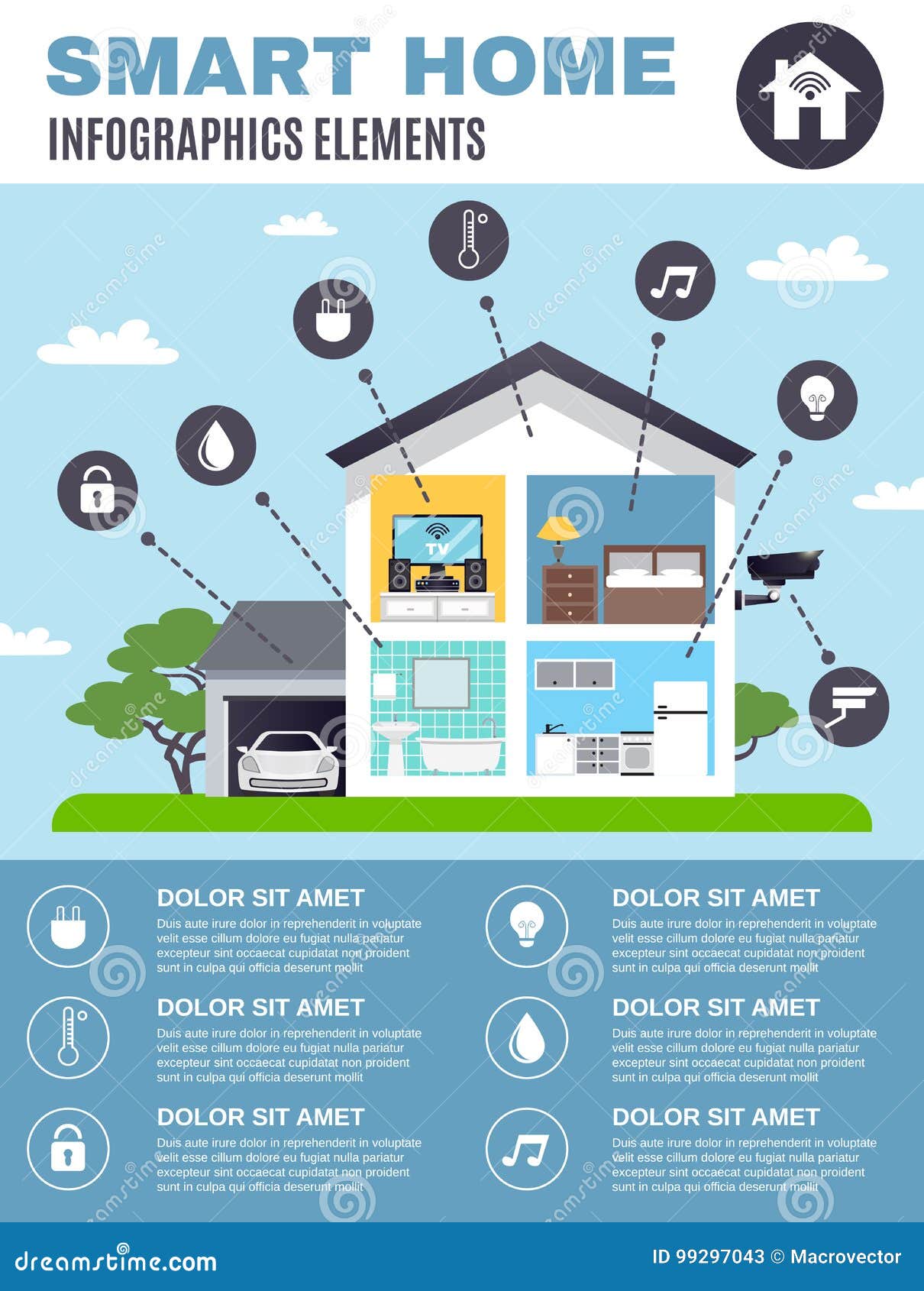 SMART HOME
INFOGRAPHICS ELEMENTS

TV

DOLOR SIT AMET
Duis aute irure dolor in reprehenderit in voluptate velit esse cillum dolore eu fugiat nulla pariatur excepteur sint occaecat cupidatat non proident sunt in culpa qui officia deserunt mollit

DOLOR SIT AMET
Duis aute irure dolor in reprehenderit in voluptate velit esse cillum dolore eu fugiat nulla pariatur excepteur sint occaecat cupidatat non proident sunt in culpa qui officia deserunt mollit

DOLOR SIT AMET
Duis aute irure dolor in reprehenderit in voluptate velit esse cillum dolore eu fugiat nulla pariatur excepteur sint occaecat cupidatat non proident sunt in culpa qui officia deserunt mollit

DOLOR SIT AMET
Duis aute irure dolor in reprehenderit in voluptate velit esse cillum dolore eu fugiat nulla pariatur excepteur sint occaecat cupidatat non proident sunt in culpa qui officia deserunt mollit

DOLOR SIT AMET
Duis aute irure dolor in reprehenderit in voluptate velit esse cillum dolore eu fugiat nulla pariatur excepteur sint occaecat cupidatat non proident sunt in culpa qui officia deserunt mollit

DOLOR SIT AMET
Duis aute irure dolor in reprehenderit in voluptate velit esse cillum dolore eu fugiat nulla pariatur excepteur sint occaecat cupidatat non proident sunt in culpa qui officia deserunt mollit

dreamstime.com
ID 99297043 © Macrovector