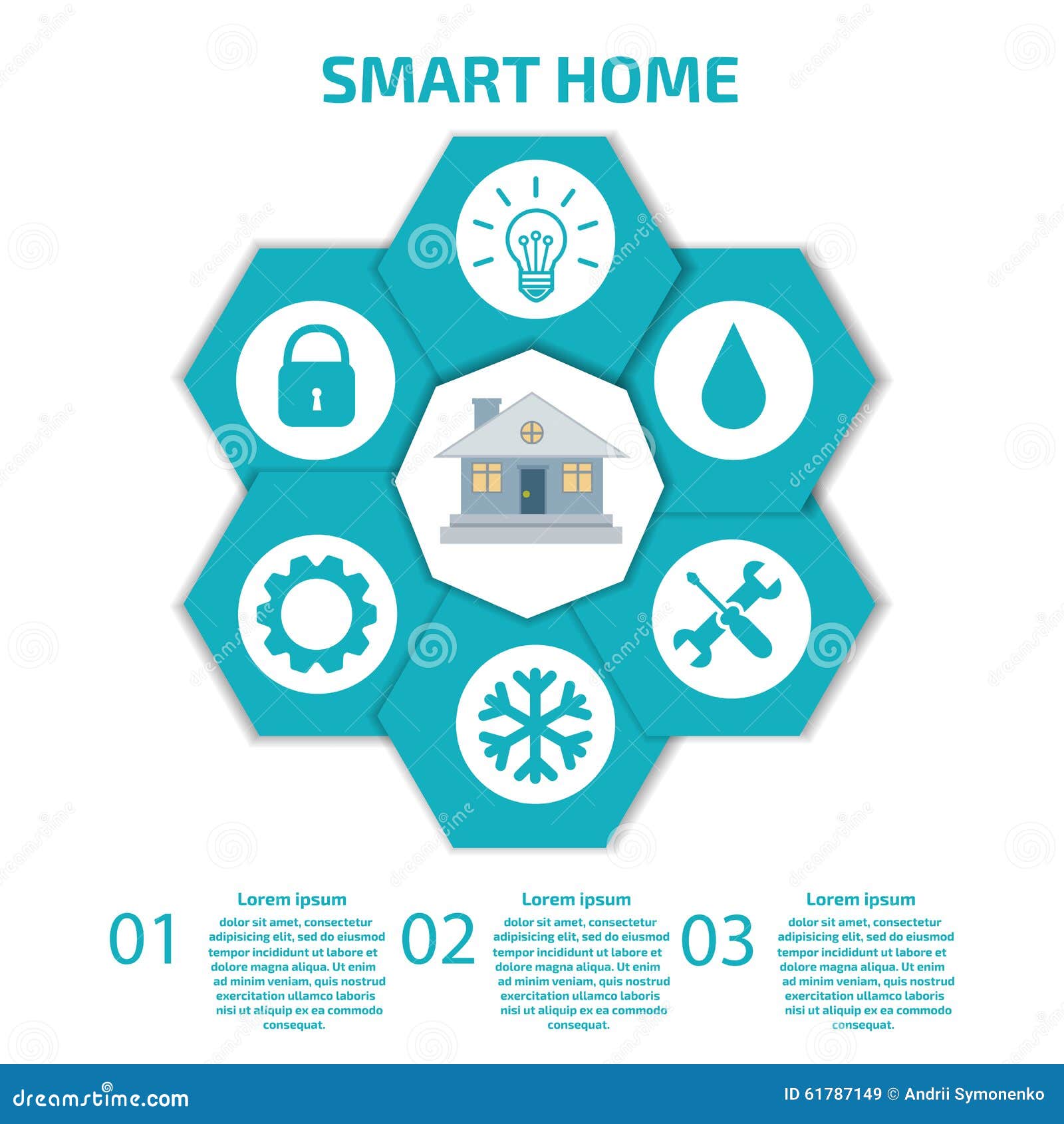 SMART HOME

01

Lorem ipsum

dolor sit amet, consectetur adipisicing elit, sed do eiusmod tempor incididunt ut labore et dolore magna aliqua. Ut enim ad minim veniam, quis nostrud exercitation ullamco laboris nisi ut aliquip ex ea commodo consequat.

02

Lorem ipsum

dolor sit amet, consectetur adipisicing elit, sed do eiusmod tempor incididunt ut labore et dolore magna aliqua. Ut enim ad minim veniam, quis nostrud exercitation ullamco laboris nisi ut aliquip ex ea commodo consequat.

03

Lorem ipsum

dolor sit amet, consectetur adipisicing elit, sed do eiusmod tempor incididunt ut labore et dolore magna aliqua. Ut enim ad minim veniam, quis nostrud exercitation ullamco laboris nisi ut aliquip ex ea commodo consequat.

dreamstime.com

ID 61787149 © Andrii Symonenko