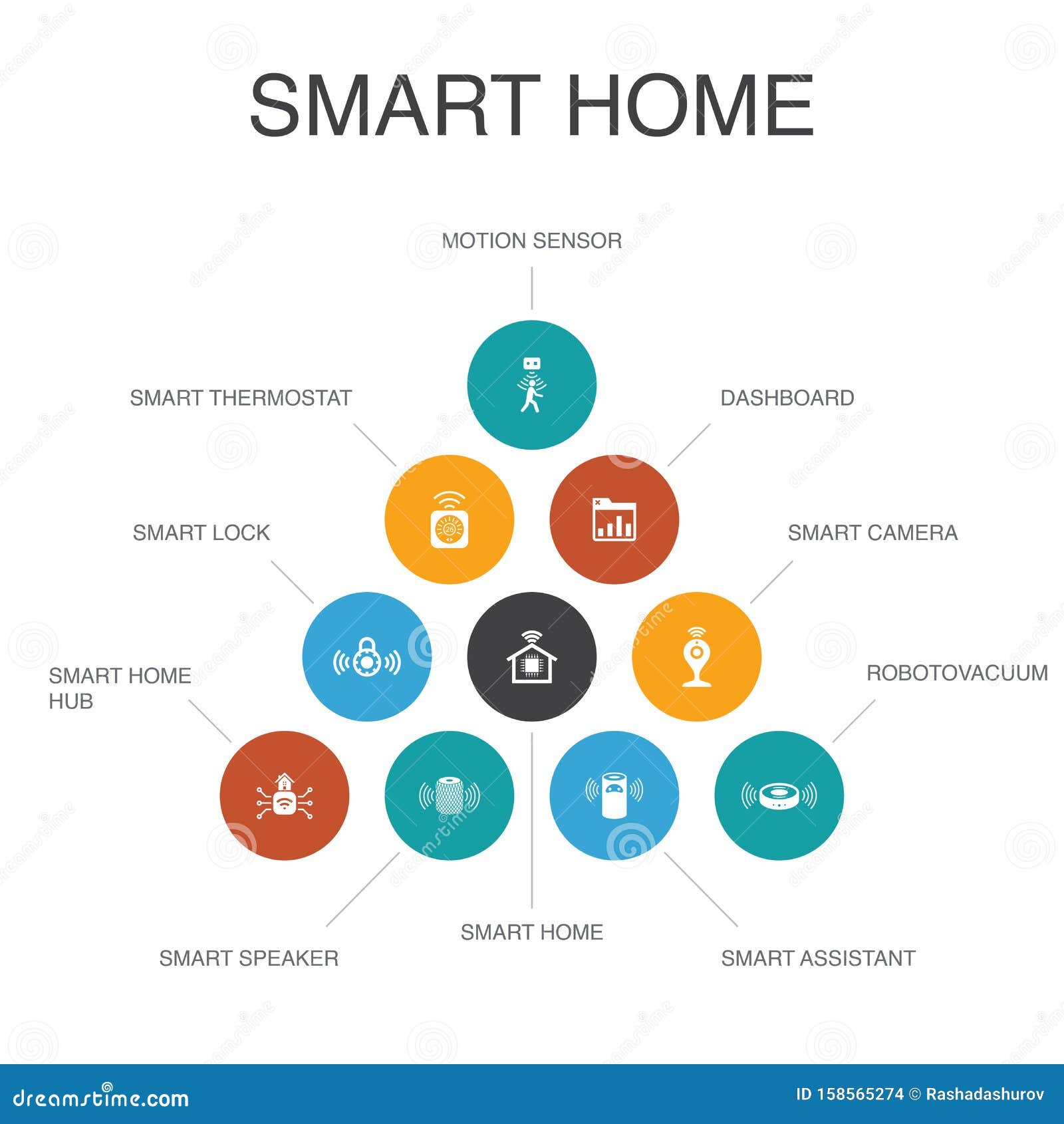 SMART HOME

MOTION SENSOR

SMART THERMOSTAT

DASHBOARD

SMART LOCK

SMART CAMERA

SMART HOME HUB

ROBOTOVACUUM

SMART SPEAKER

SMART HOME

SMART ASSISTANT

dreamstime.com

ID 158565274 © Rashadashurov