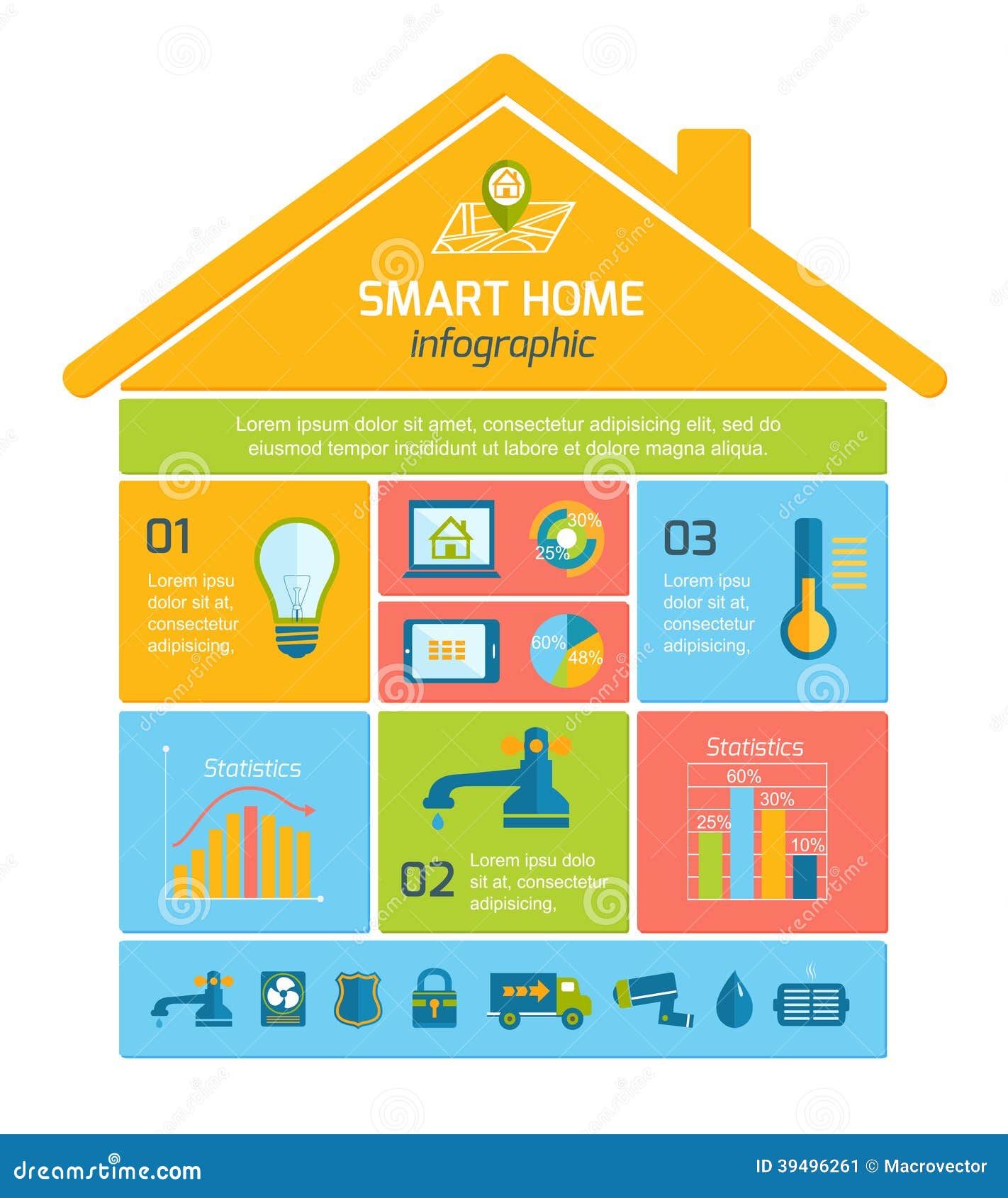 SMART HOME
infographic

Lorem ipsum dolor sit amet, consectetur adipisicing elit, sed do eiusmod tempor incididunt ut labore et dolore magna aliqua.

01
Lorem ipsu dolor sit at, consectetur adipisicing,

30%
25%

60%
48%

03
Lorem ipsu dolor sit at, consectetur adipisicing,

Statistics

02
Lorem ipsu dolo sit at, consectetur adipisicing,

Statistics
60%
30%
25%
10%

dreamstime.com
ID 39496261 © Macrovector