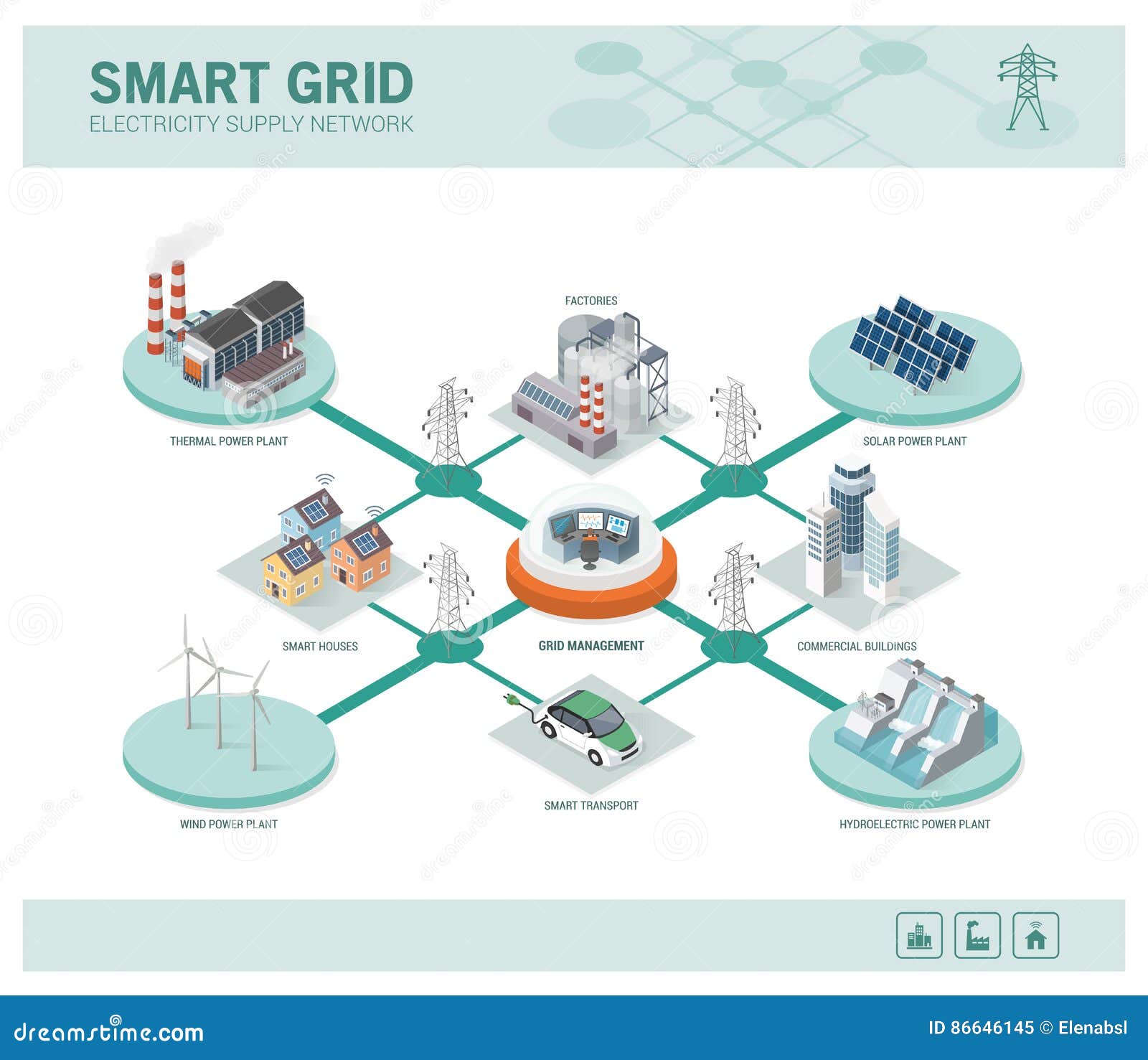 SMART GRID
ELECTRICITY SUPPLY NETWORK

FACTORIES

THERMAL POWER PLANT

SOLAR POWER PLANT

SMART HOUSES

GRID MANAGEMENT

COMMERCIAL BUILDINGS

SMART TRANSPORT

WIND POWER PLANT

HYDROELECTRIC POWER PLANT

dreamstime.com

ID 86646145 © Elenabsl