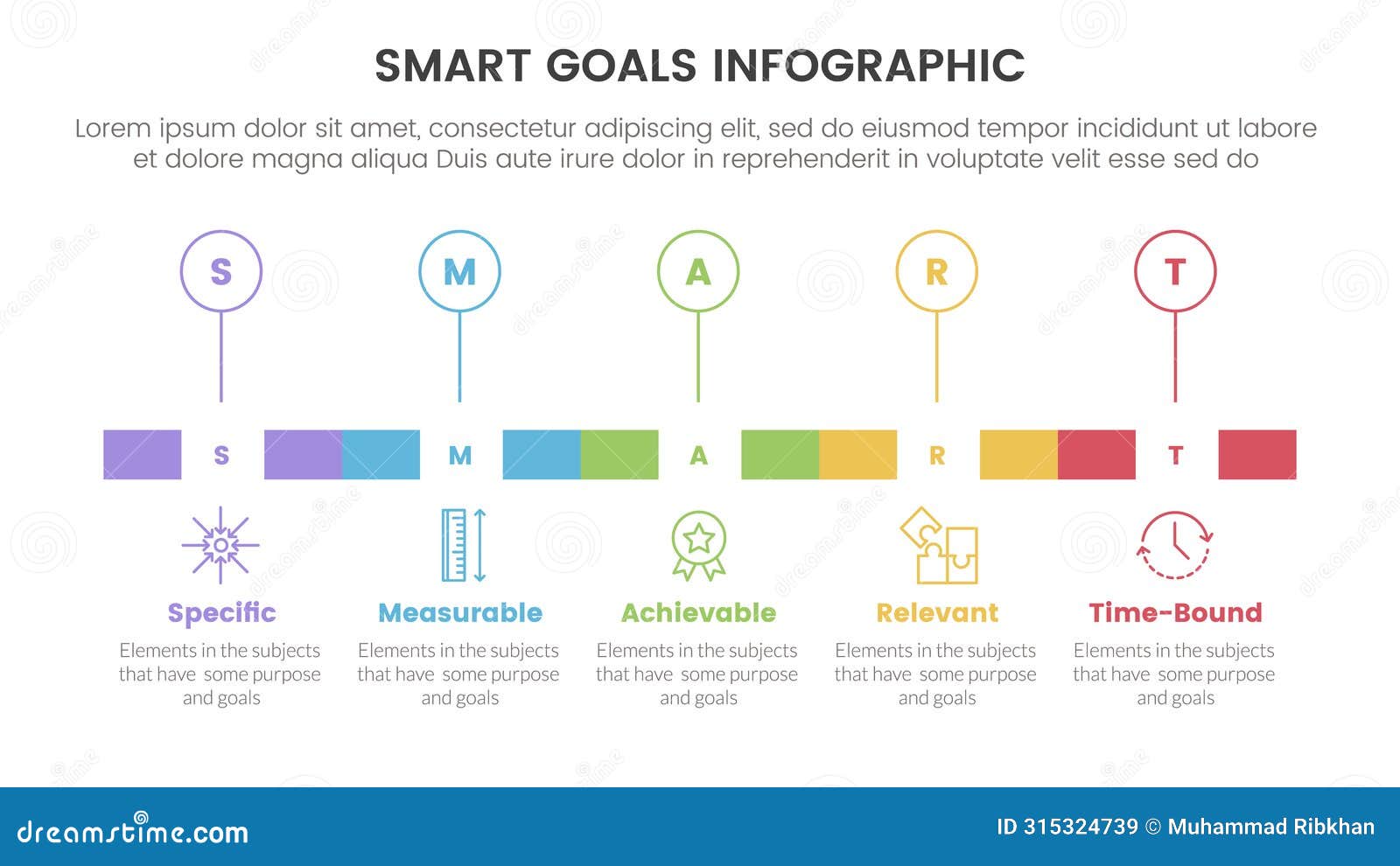 SMART GOALS INFOGRAPHIC

Lorem ipsum dolor sit amet, consectetur adipiscing elit, sed do eiusmod tempor incididunt ut labore et dolore magna aliqua Duis aute irure dolor in reprehenderit in voluptate velit esse sed do

S M A R T

S M A R T

Specific
Elements in the subjects that have some purpose and goals

Measurable
Elements in the subjects that have some purpose and goals

Achievable
Elements in the subjects that have some purpose and goals

Relevant
Elements in the subjects that have some purpose and goals

Time-Bound
Elements in the subjects that have some purpose and goals

dreamstime.com

ID 315324739 © Muhammad Ribkhan