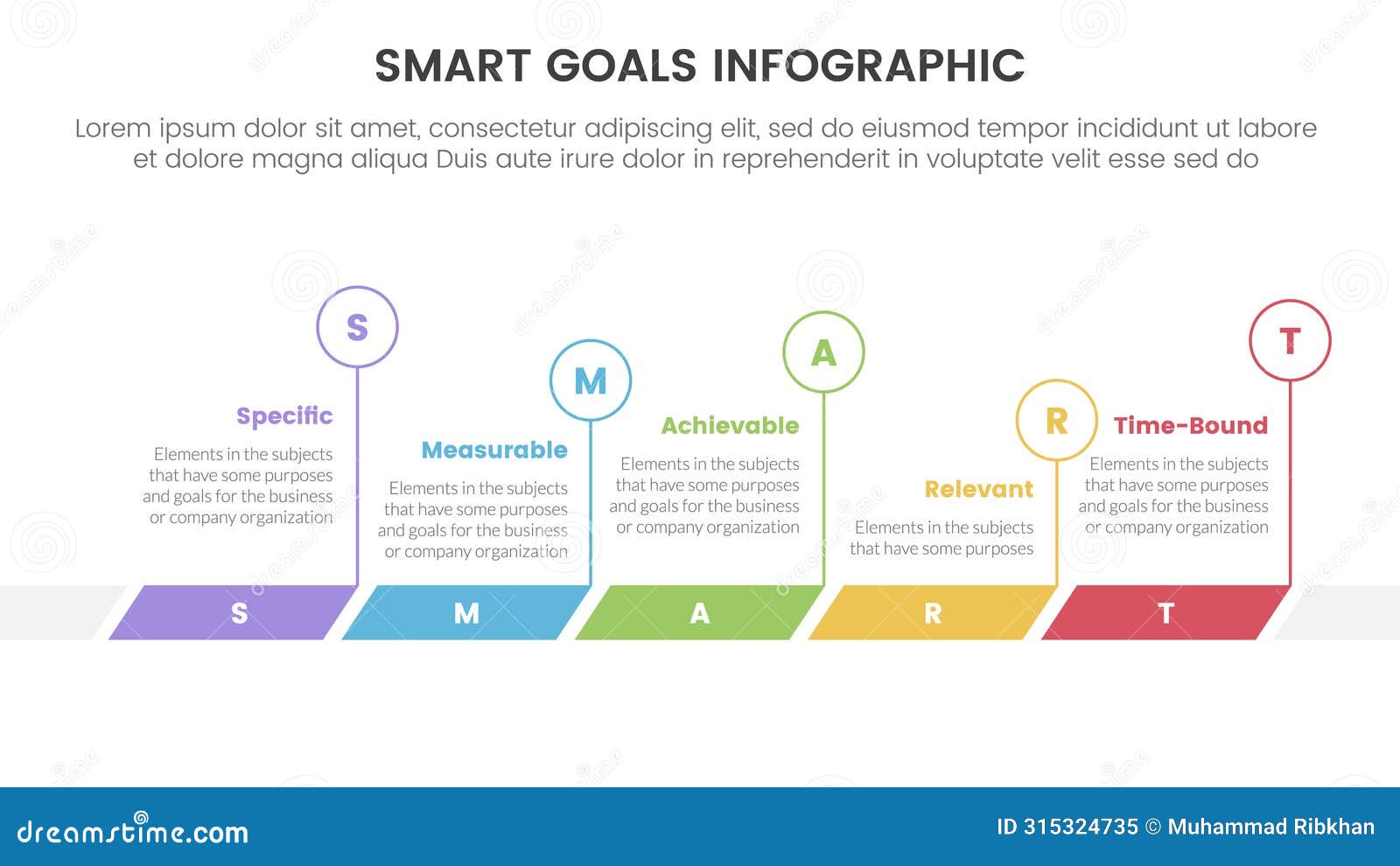 SMART GOALS INFOGRAPHIC

Lorem ipsum dolor sit amet, consectetur adipiscing elit, sed do eiusmod tempor incididunt ut labore et dolore magna aliqua Duis aute irure dolor in reprehenderit in voluptate velit esse sed do

S

Specific

Elements in the subjects that have some purposes and goals for the business or company organization

M

Measurable

Elements in the subjects that have some purposes and goals for the business or company organization

A

Achievable

Elements in the subjects that have some purposes and goals for the business or company organization

R

Relevant

Elements in the subjects that have some purposes

T

Time-Bound

Elements in the subjects that have some purposes and goals for the business or company organization

S M A R T

dreamstime.com

ID 315324735 © Muhammad Ribkhan