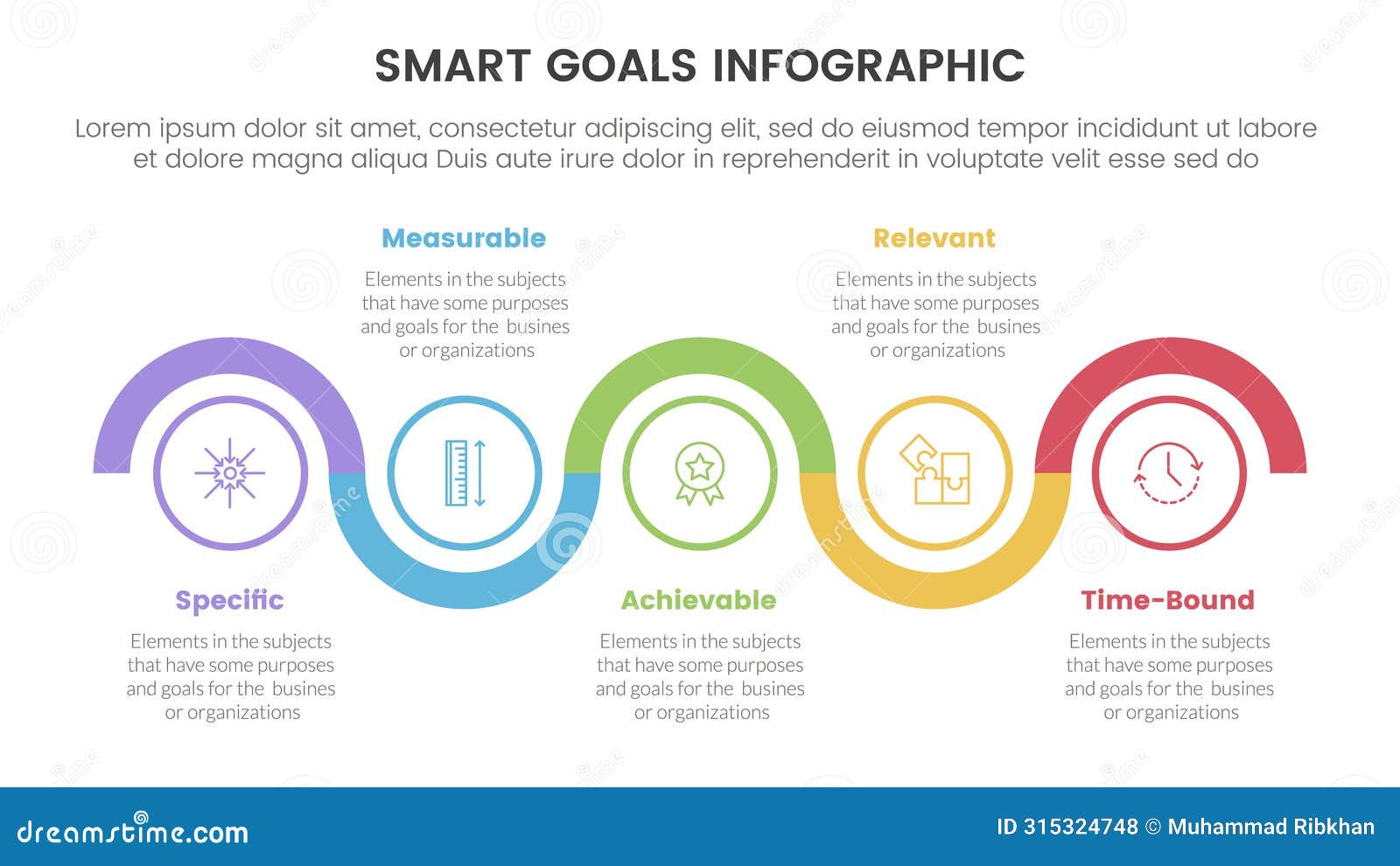 SMART GOALS INFOGRAPHIC

Lorem ipsum dolor sit amet, consectetur adipiscing elit, sed do eiusmod tempor incididunt ut labore et dolore magna aliqua Duis aute irure dolor in reprehenderit in voluptate velit esse sed do

Measurable

Elements in the subjects that have some purposes and goals for the busines or organizations

Relevant

Elements in the subjects that have some purposes and goals for the busines or organizations

Specific

Elements in the subjects that have some purposes and goals for the busines or organizations

Achievable

Elements in the subjects that have some purposes and goals for the busines or organizations

Time-Bound

Elements in the subjects that have some purposes and goals for the busines or organizations

dreamstime.com

ID 315324748 © Muhammad Ribkhan