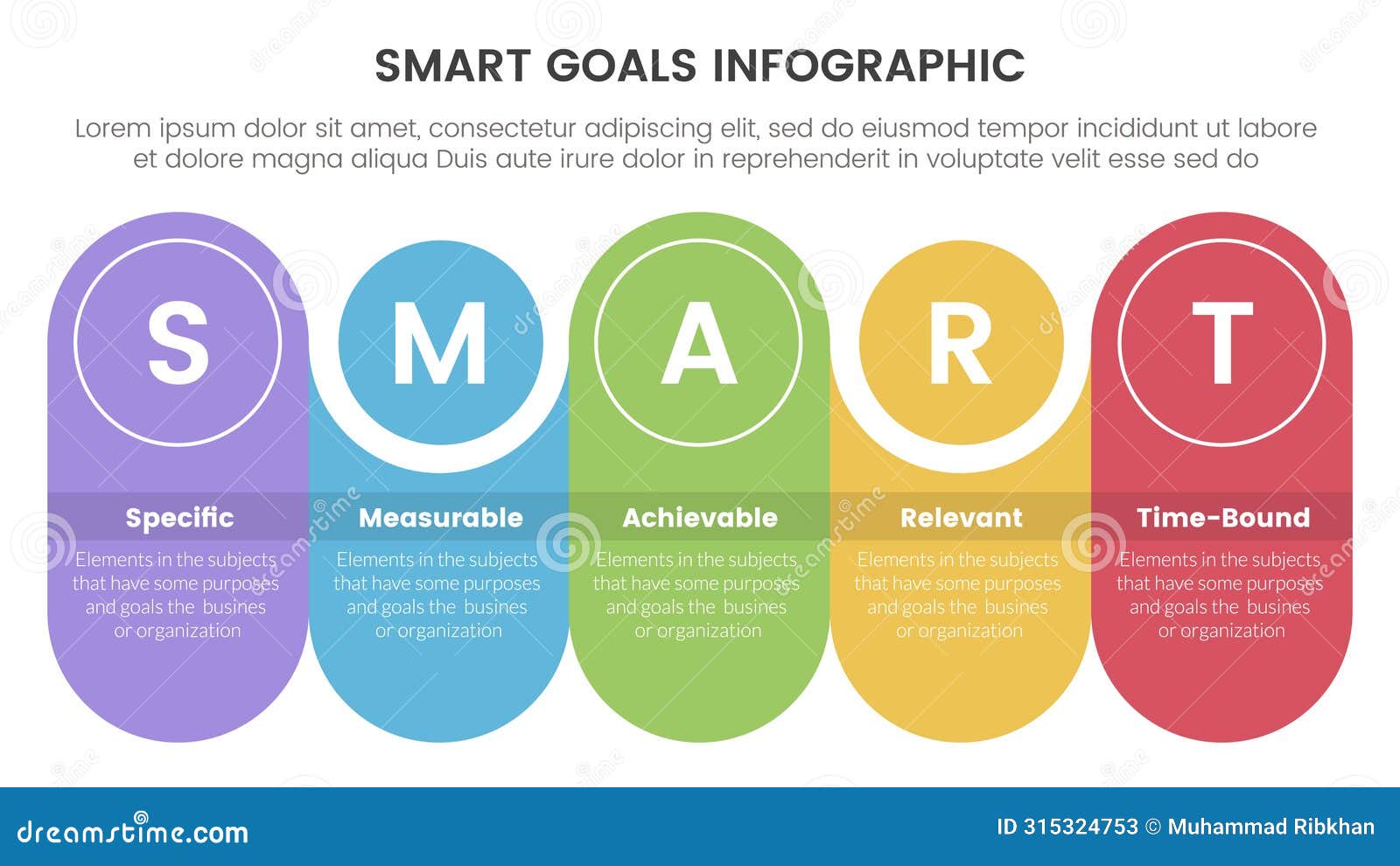 SMART GOALS INFOGRAPHIC

Lorem ipsum dolor sit amet, consectetur adipiscing elit, sed do eiusmod tempor incididunt ut labore et dolore magna aliqua Duis aute irure dolor in reprehenderit in voluptate velit esse sed do

S

Specific

Elements in the subjects that have some purposes and goals the busines or organization

M

Measurable

Elements in the subjects that have some purposes and goals the busines or organization

A

Achievable

Elements in the subjects that have some purposes and goals the busines or organization

R

Relevant

Elements in the subjects that have some purposes and goals the busines or organization

T

Time-Bound

Elements in the subjects that have some purposes and goals the busines or organization

dreamstime.com

ID 315324753 © Muhammad Ribkhan