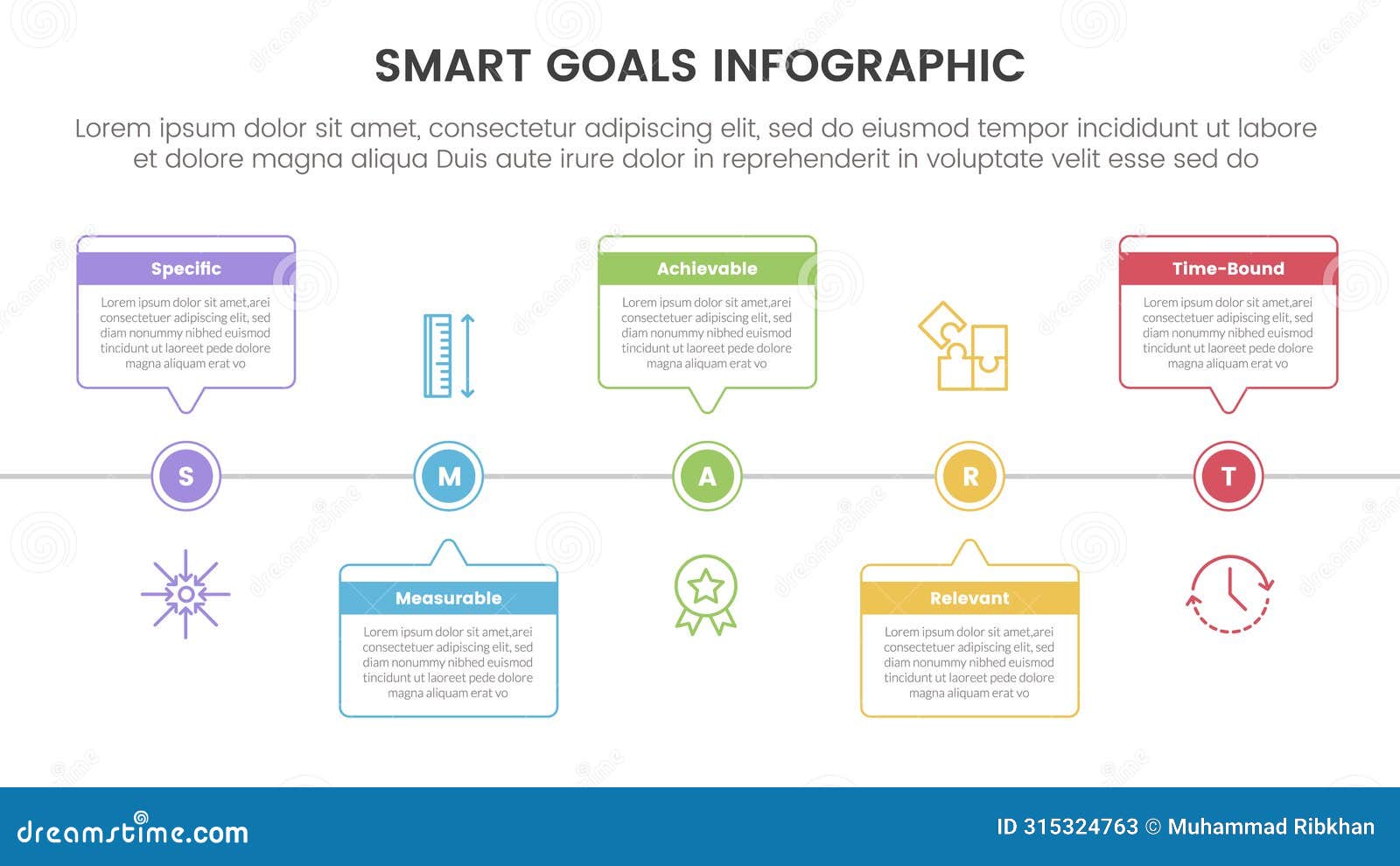 SMART GOALS INFOGRAPHIC

Lorem ipsum dolor sit amet, consectetur adipiscing elit, sed do eiusmod tempor incididunt ut labore et dolore magna aliqua Duis aute irure dolor in reprehenderit in voluptate velit esse sed do

Specific

Lorem ipsum dolor sit amet,arei consectetuer adipiscing elit, sed diam nonummy nibhed euismod tincidunt ut laoreet pede dolore magna aliquam erat vo

Achievable

Lorem ipsum dolor sit amet,arei consectetuer adipiscing elit, sed diam nonummy nibhed euismod tincidunt ut laoreet pede dolore magna aliquam erat vo

Time-Bound

Lorem ipsum dolor sit amet,arei consectetuer adipiscing elit, sed diam nonummy nibhed euismod tincidunt ut laoreet pede dolore magna aliquam erat vo

S

M

A

R

T

Measurable

Lorem ipsum dolor sit amet,arei consectetuer adipiscing elit, sed diam nonummy nibhed euismod tincidunt ut laoreet pede dolore magna aliquam erat vo

Relevant

Lorem ipsum dolor sit amet,arei consectetuer adipiscing elit, sed diam nonummy nibhed euismod tincidunt ut laoreet pede dolore magna aliquam erat vo

dreamstime.com

ID 315324763 © Muhammad Ribkhan