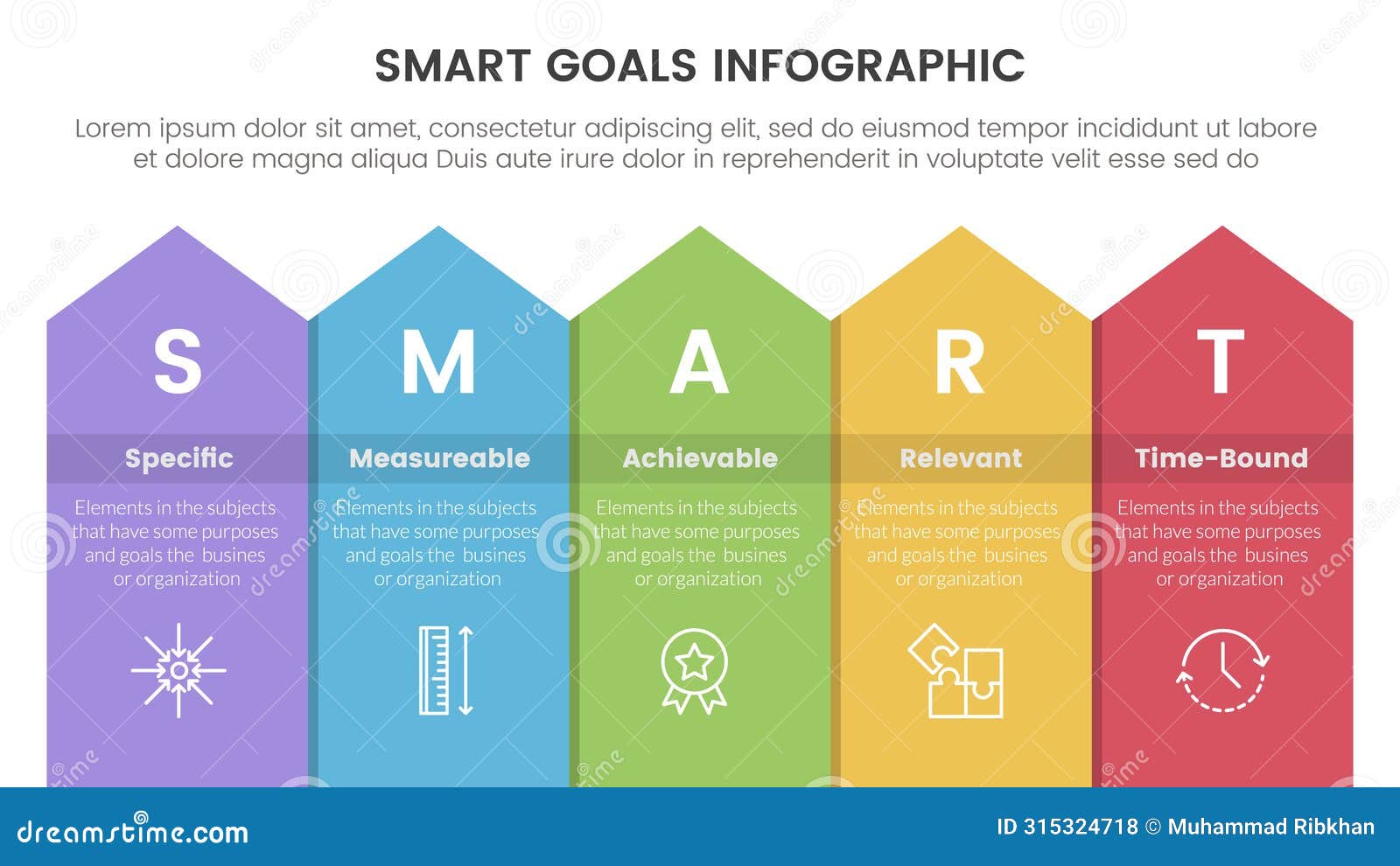 SMART GOALS INFOGRAPHIC

Lorem ipsum dolor sit amet, consectetur adipiscing elit, sed do eiusmod tempor incididunt ut labore et dolore magna aliqua Duis aute irure dolor in reprehenderit in voluptate velit esse sed do

S

Specific

Elements in the subjects that have some purposes and goals the busines or organization

M

Measureable

Elements in the subjects that have some purposes and goals the busines or organization

A

Achievable

Elements in the subjects that have some purposes and goals the busines or organization

R

Relevant

Elements in the subjects that have some purposes and goals the busines or organization

T

Time-Bound

Elements in the subjects that have some purposes and goals the busines or organization

dreamstime.com

ID 315324718 © Muhammad Ribkhan