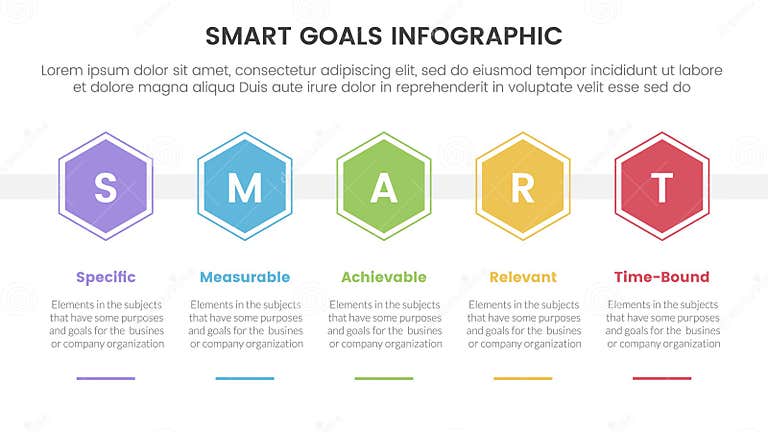 SMART GOALS INFOGRAPHIC

Lorem ipsum dolor sit amet, consectetur adipiscing elit, sed do eiusmod tempor incididunt ut labore et dolore magna aliqua Duis aute irure dolor in reprehenderit in voluptate velit esse sed do

S

M

A

R

T

Specific

Elements in the subjects that have some purposes and goals for the busines or company organization

Measurable

Elements in the subjects that have some purposes and goals for the busines or company organization

Achievable

Elements in the subjects that have some purposes and goals for the busines or company organization

Relevant

Elements in the subjects that have some purposes and goals for the busines or company organization

Time-Bound

Elements in the subjects that have some purposes and goals for the busines or company organization