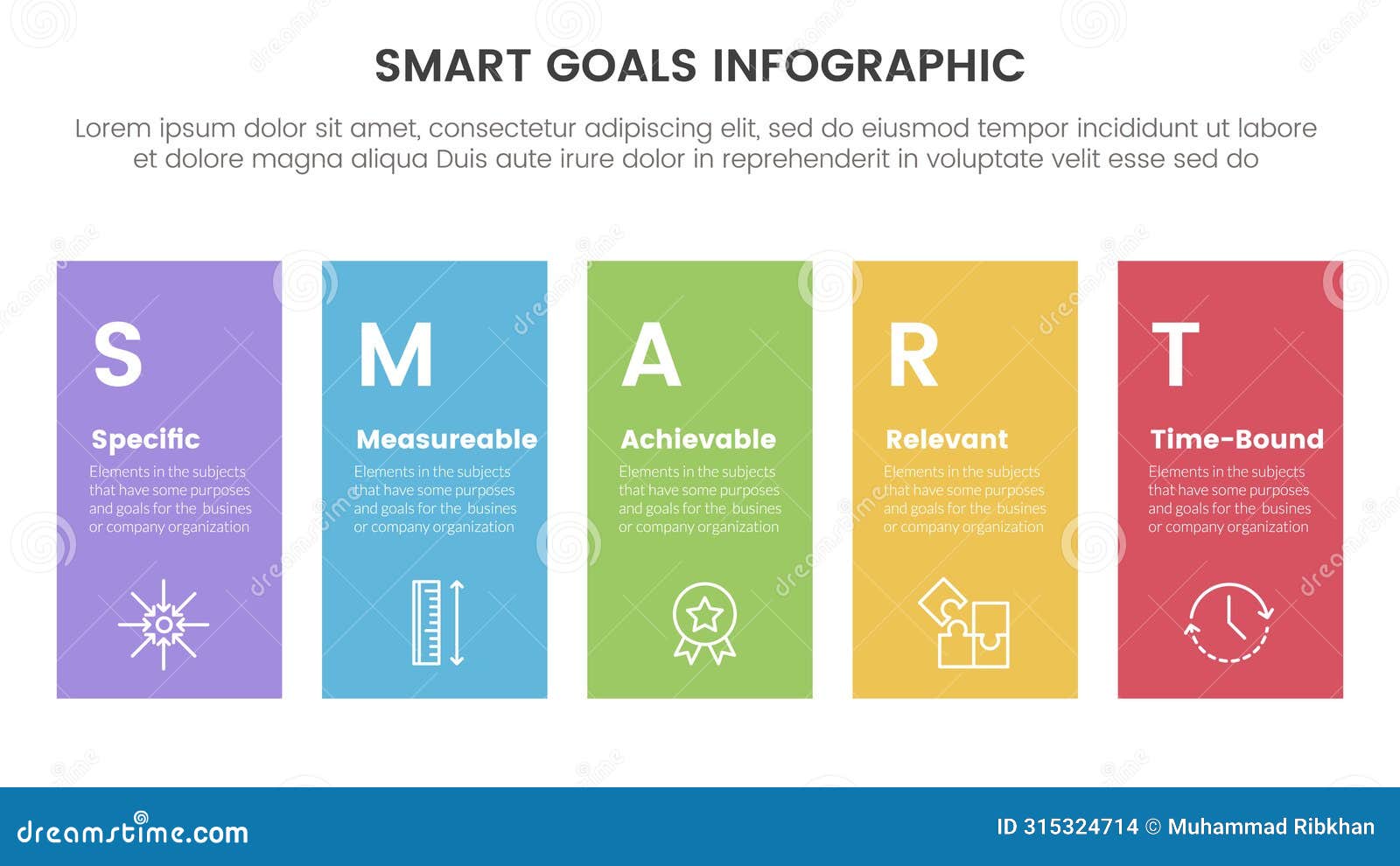 SMART GOALS INFOGRAPHIC

Lorem ipsum dolor sit amet, consectetur adipiscing elit, sed do eiusmod tempor incididunt ut labore et dolore magna aliqua Duis aute irure dolor in reprehenderit in voluptate velit esse sed do

S

Specific

Elements in the subjects that have some purposes and goals for the busines or company organization

M

Measureable

Elements in the subjects that have some purposes and goals for the busines or company organization

A

Achievable

Elements in the subjects that have some purposes and goals for the busines or company organization

R

Relevant

Elements in the subjects that have some purposes and goals for the busines or company organization

T

Time-Bound

Elements in the subjects that have some purposes and goals for the busines or company organization

dreamstime.com

ID 315324714 © Muhammad Ribkhan