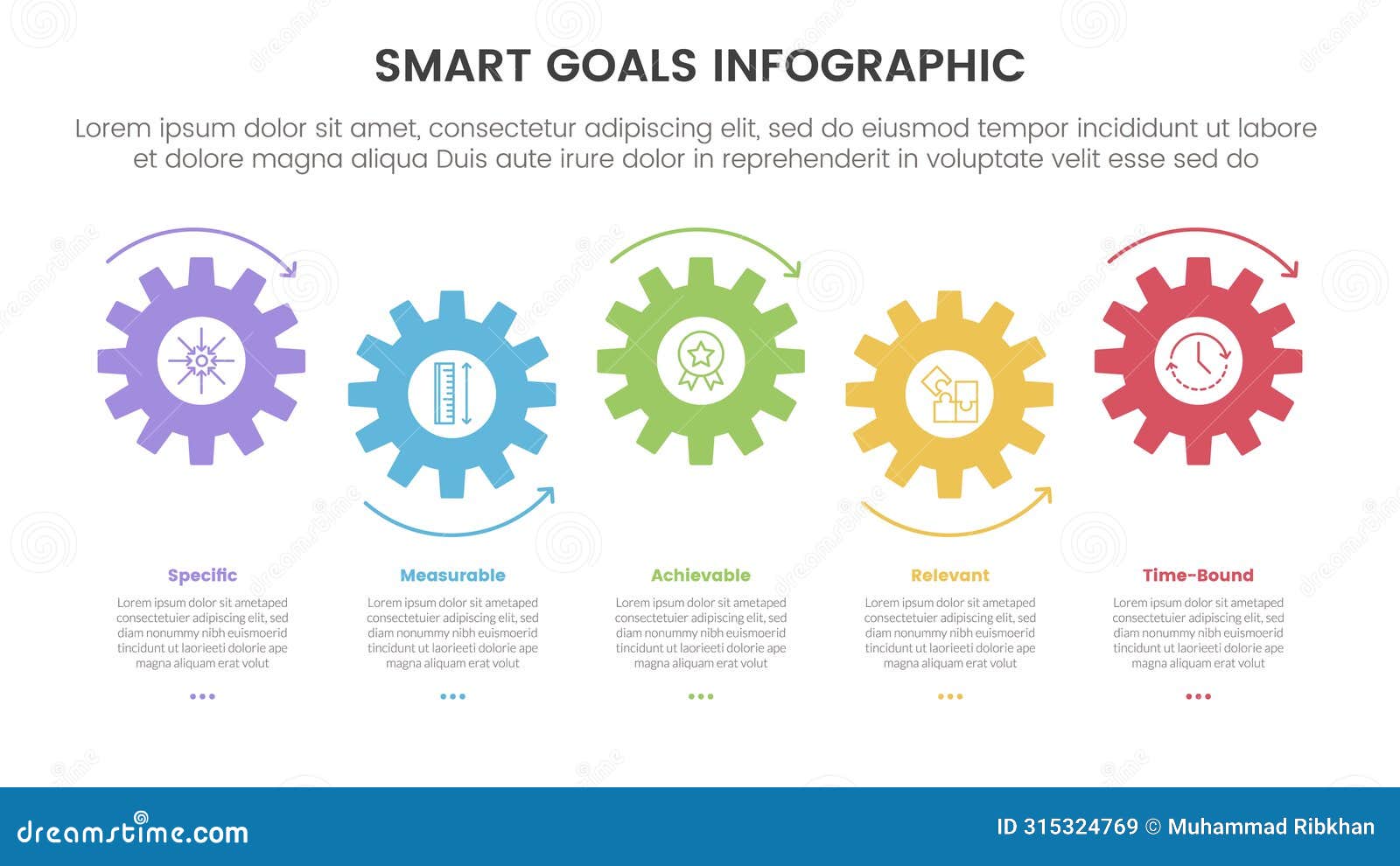 SMART GOALS INFOGRAPHIC

Lorem ipsum dolor sit amet, consectetur adipiscing elit, sed do eiusmod tempor incididunt ut labore et dolore magna aliqua Duis aute irure dolor in reprehenderit in voluptate velit esse sed do

Specific

Lorem ipsum dolor sit ametaped consectetuier adipiscing elit, sed diam nonummy nibh euismoerid tincidunt ut laorieeti dolorie ape magna aliquam erat volut

Measurable

Lorem ipsum dolor sit ametaped consectetuier adipiscing elit, sed diam nonummy nibh euismoerid tincidunt ut laorieeti dolorie ape magna aliquam erat volut

Achievable

Lorem ipsum dolor sit ametaped consectetuier adipiscing elit, sed diam nonummy nibh euismoerid tincidunt ut laorieeti dolorie ape magna aliquam erat volut

Relevant

Lorem ipsum dolor sit ametaped consectetuier adipiscing elit, sed diam nonummy nibh euismoerid tincidunt ut laorieeti dolorie ape magna aliquam erat volut

Time-Bound

Lorem ipsum dolor sit ametaped consectetuier adipiscing elit, sed diam nonummy nibh euismoerid tincidunt ut laorieeti dolorie ape magna aliquam erat volut

dreamstime.com

ID 315324769 © Muhammad Ribkhan