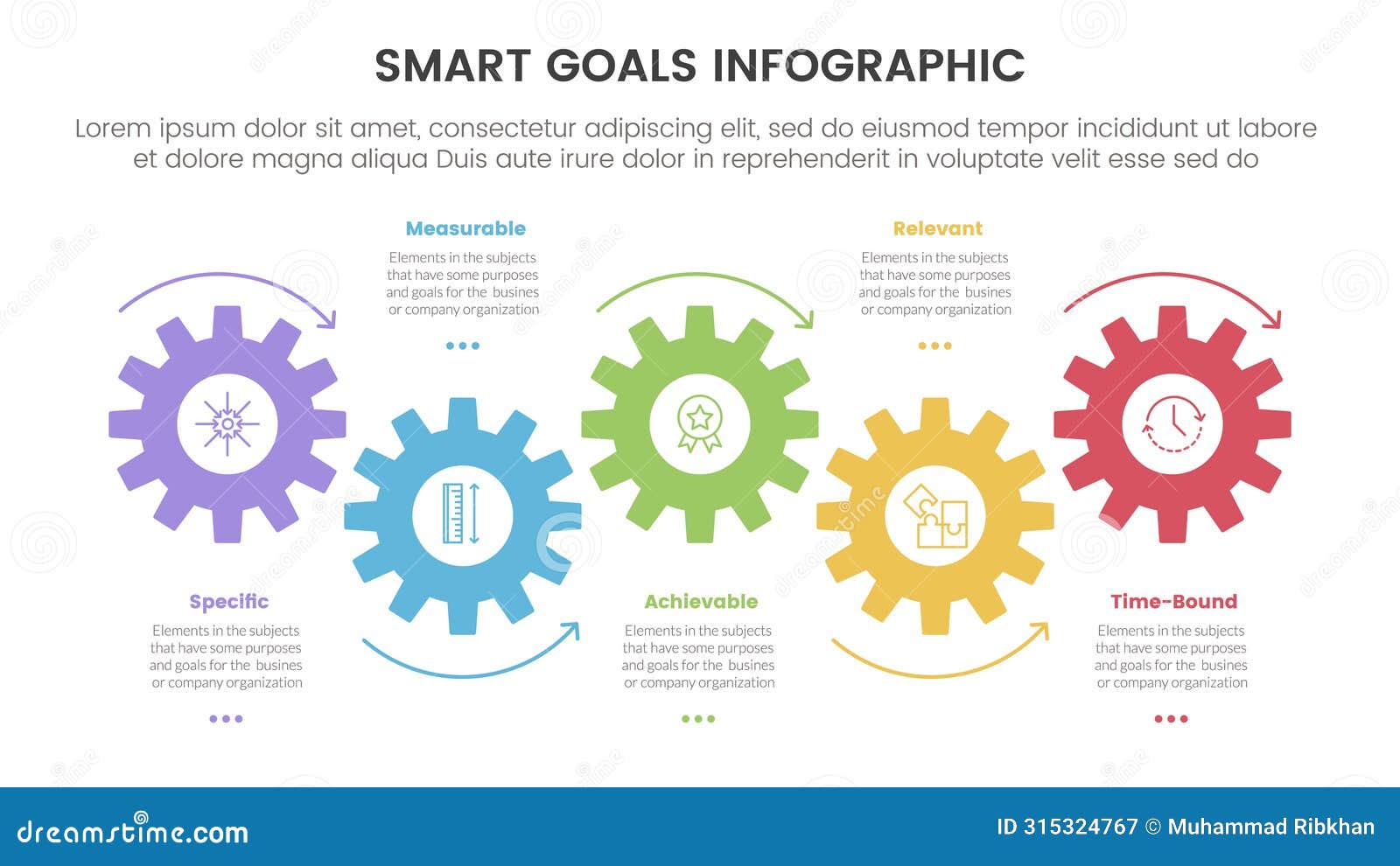 SMART GOALS INFOGRAPHIC

Lorem ipsum dolor sit amet, consectetur adipiscing elit, sed do eiusmod tempor incididunt ut labore et dolore magna aliqua Duis aute irure dolor in reprehenderit in voluptate velit esse sed do

Measurable
Elements in the subjects that have some purposes and goals for the busines or company organization

Relevant
Elements in the subjects that have some purposes and goals for the busines or company organization

Specific
Elements in the subjects that have some purposes and goals for the busines or company organization

Achievable
Elements in the subjects that have some purposes and goals for the busines or company organization

Time-Bound
Elements in the subjects that have some purposes and goals for the busines or company organization

dreamstime.com
ID 315324767 © Muhammad Ribkhan