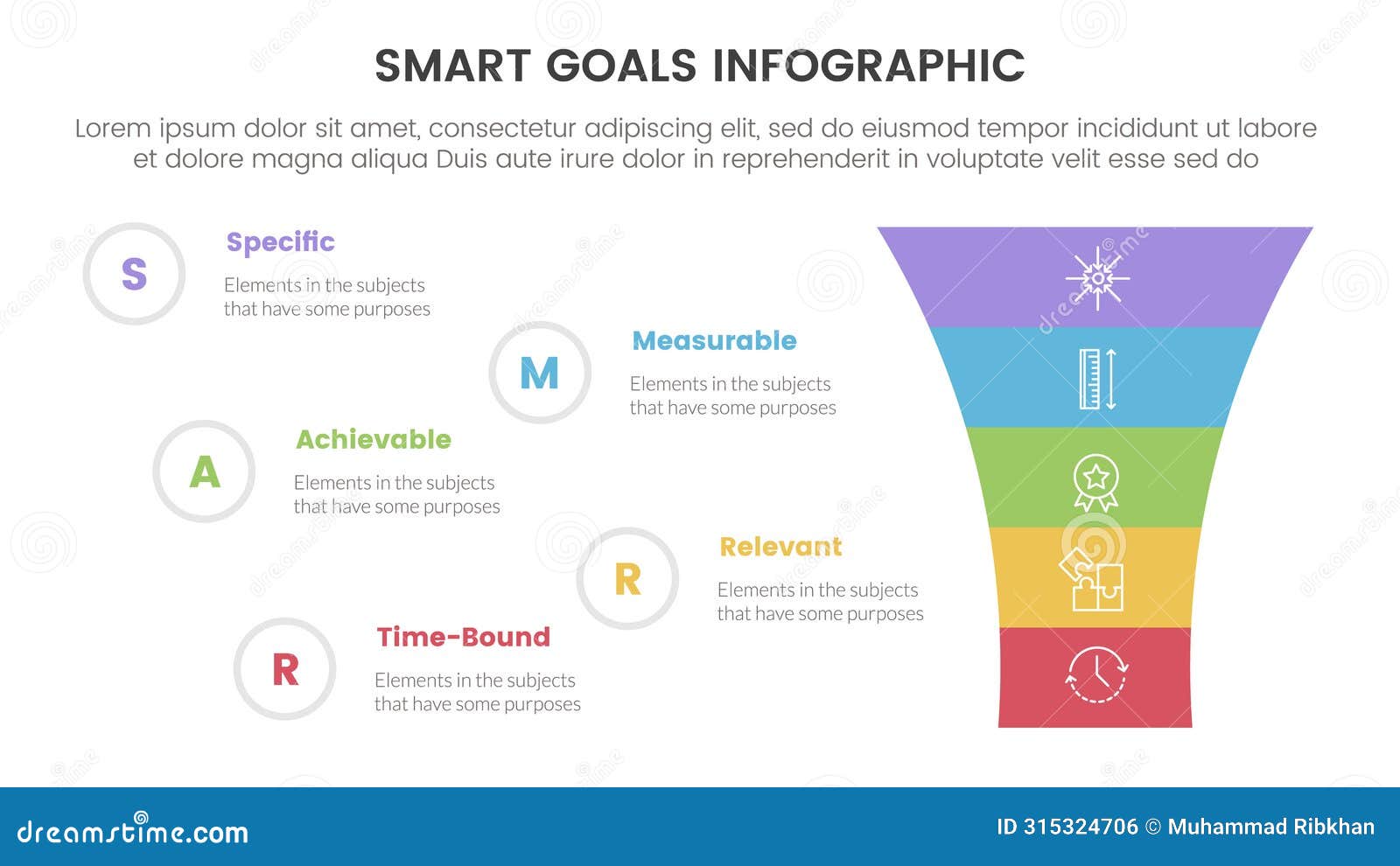 SMART GOALS INFOGRAPHIC

Lorem ipsum dolor sit amet, consectetur adipiscing elit, sed do eiusmod tempor incididunt ut labore et dolore magna aliqua Duis aute irure dolor in reprehenderit in voluptate velit esse sed do

S
Specific
Elements in the subjects that have some purposes

M
Measurable
Elements in the subjects that have some purposes

A
Achievable
Elements in the subjects that have some purposes

R
Relevant
Elements in the subjects that have some purposes

R
Time-Bound
Elements in the subjects that have some purposes

dreamstime.com
ID 315324706 © Muhammad Ribkhan