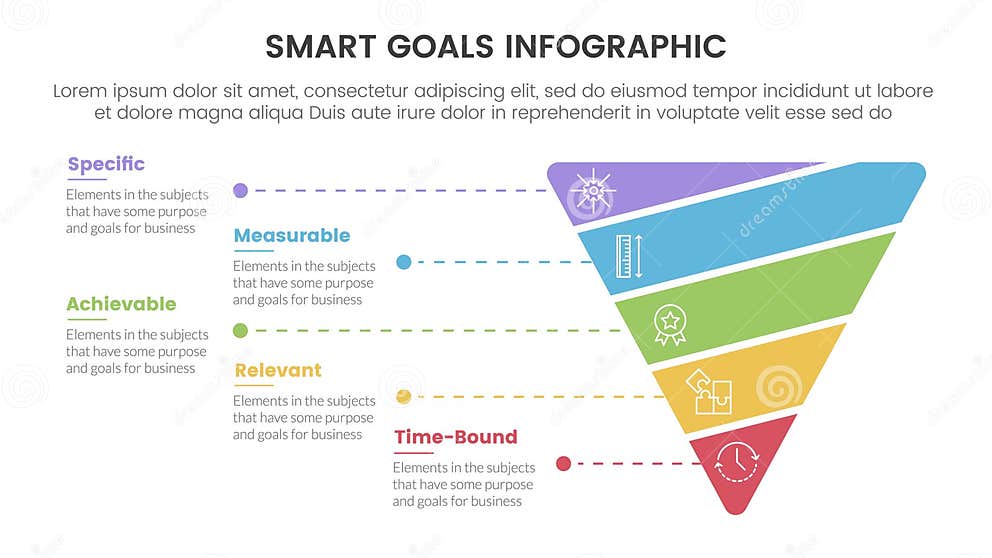 SMART GOALS INFOGRAPHIC

Lorem ipsum dolor sit amet, consectetur adipiscing elit, sed do eiusmod tempor incididunt ut labore et dolore magna aliqua Duis aute irure dolor in reprehenderit in voluptate velit esse sed do

Specific
Elements in the subjects that have some purpose and goals for business

Measurable
Elements in the subjects that have some purpose and goals for business

Achievable
Elements in the subjects that have some purpose and goals for business

Relevant
Elements in the subjects that have some purpose and goals for business

Time-Bound
Elements in the subjects that have some purpose and goals for business

dreamstime