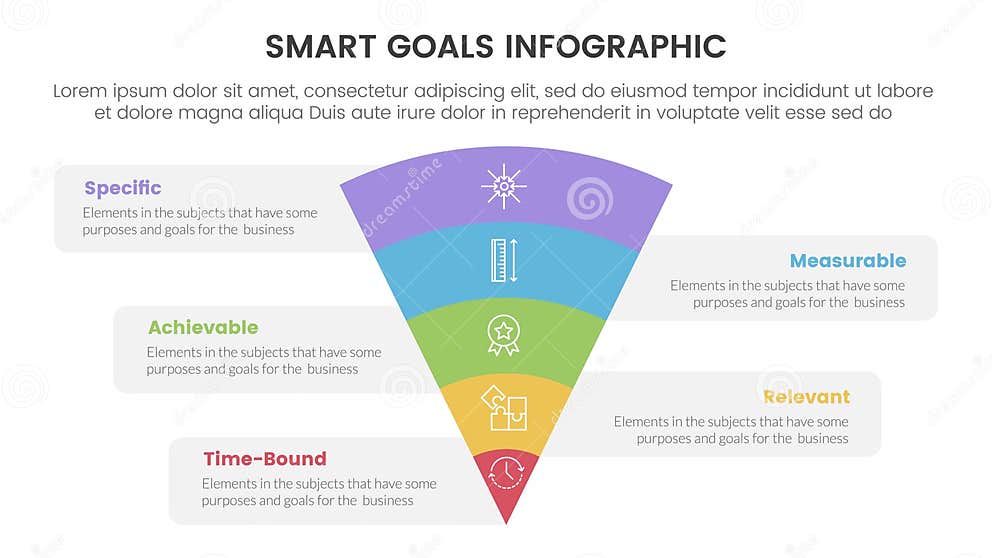 SMART GOALS INFOGRAPHIC

Lorem ipsum dolor sit amet, consectetur adipiscing elit, sed do eiusmod tempor incididunt ut labore et dolore magna aliqua Duis aute irure dolor in reprehenderit in voluptate velit esse sed do

Specific
Elements in the subjects that have some purposes and goals for the business

Measurable
Elements in the subjects that have some purposes and goals for the business

Achievable
Elements in the subjects that have some purposes and goals for the business

Relevant
Elements in the subjects that have some purposes and goals for the business

Time-Bound
Elements in the subjects that have some purposes and goals for the business

dreamstime