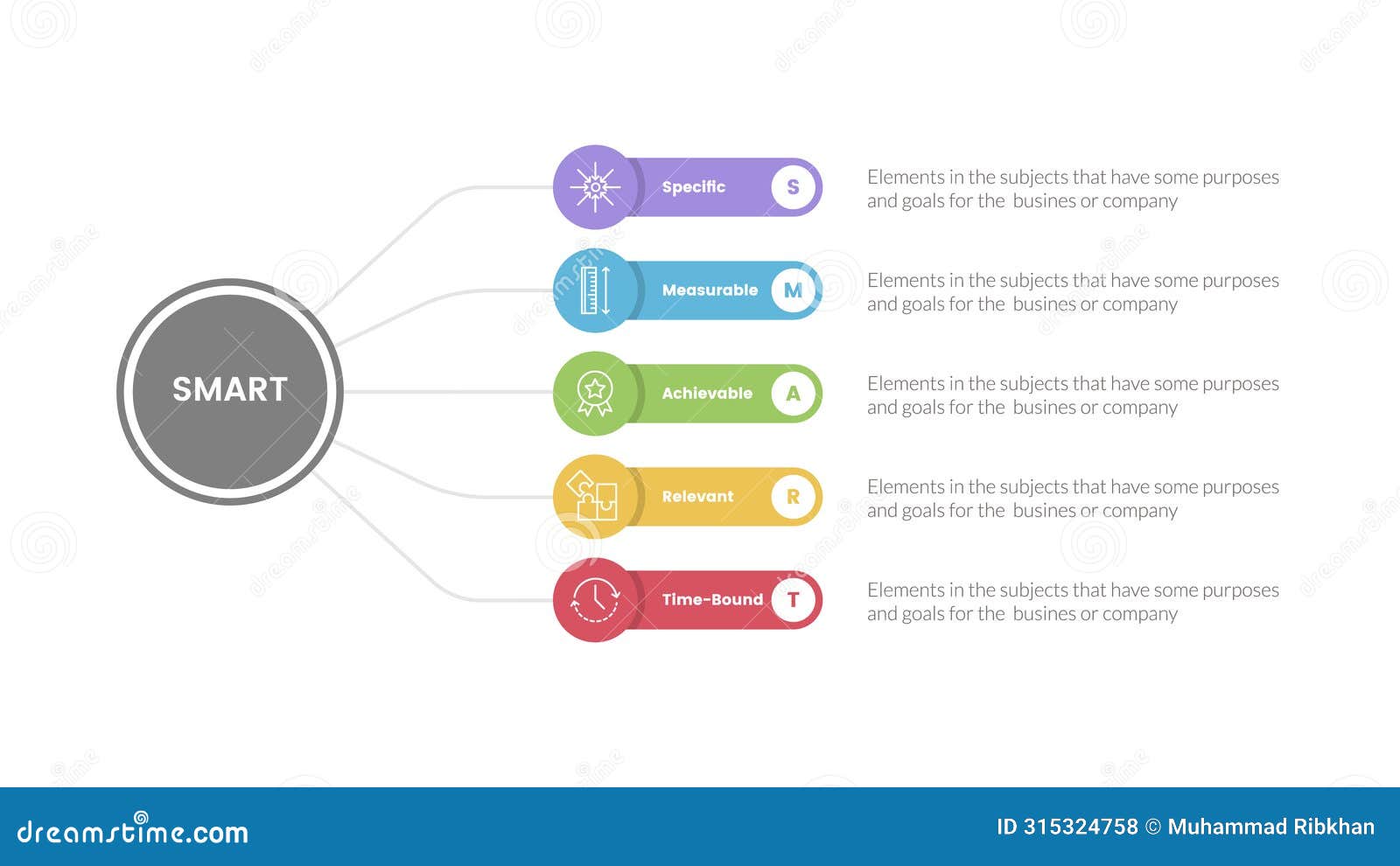 SMART

Specific S
Elements in the subjects that have some purposes and goals for the busines or company

Measurable M
Elements in the subjects that have some purposes and goals for the busines or company

Achievable A
Elements in the subjects that have some purposes and goals for the busines or company

Relevant R
Elements in the subjects that have some purposes and goals for the busines or company

Time-Bound T
Elements in the subjects that have some purposes and goals for the busines or company

dreamstime.com
ID 315324758 © Muhammad Ribkhan