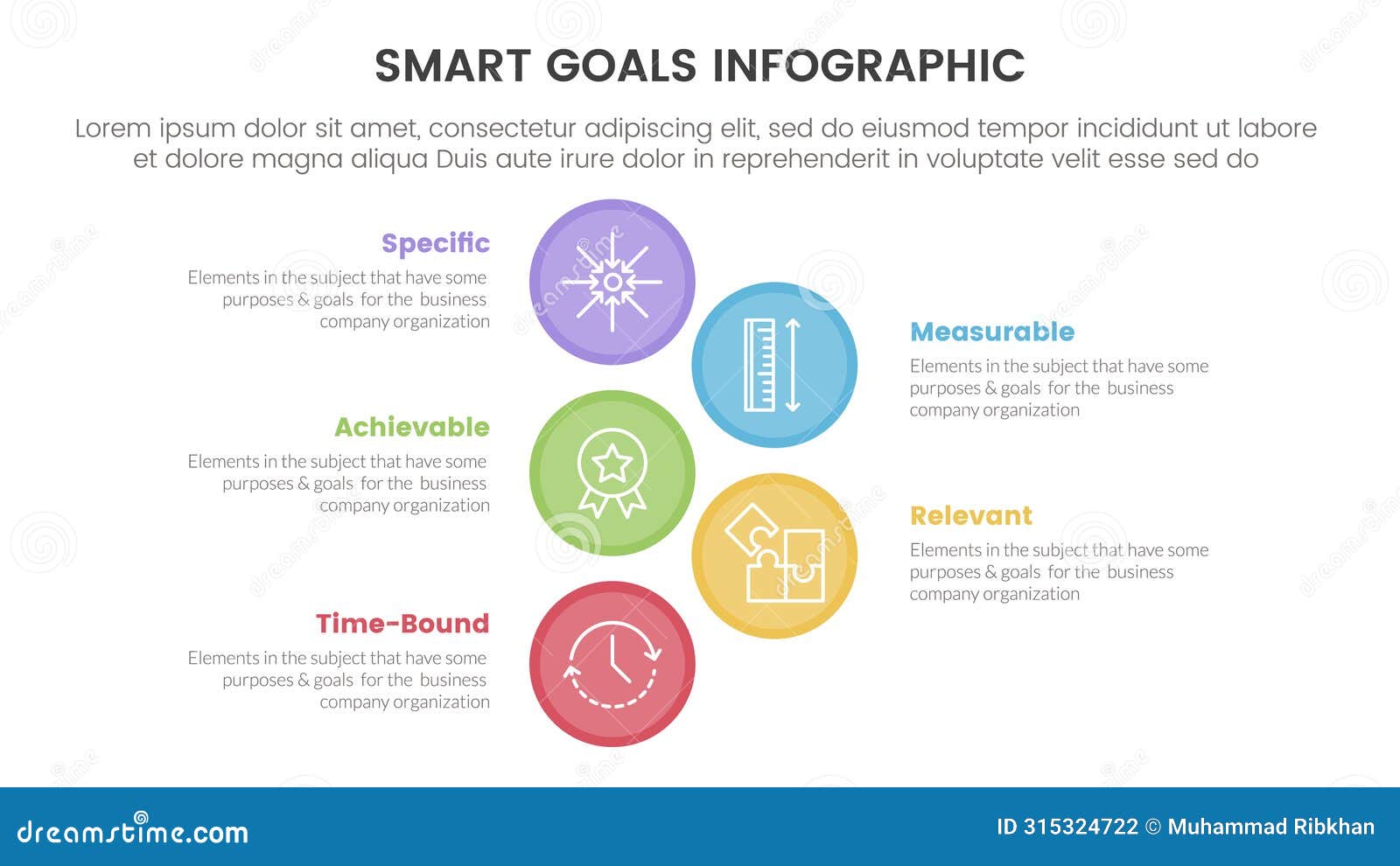 SMART GOALS INFOGRAPHIC

Lorem ipsum dolor sit amet, consectetur adipiscing elit, sed do eiusmod tempor incididunt ut labore et dolore magna aliqua Duis aute irure dolor in reprehenderit in voluptate velit esse sed do

Specific
Elements in the subject that have some purposes & goals for the business company organization

Measurable
Elements in the subject that have some purposes & goals for the business company organization

Achievable
Elements in the subject that have some purposes & goals for the business company organization

Relevant
Elements in the subject that have some purposes & goals for the business company organization

Time-Bound
Elements in the subject that have some purposes & goals for the business company organization

dreamstime.com

ID 315324722 © Muhammad Ribkhan