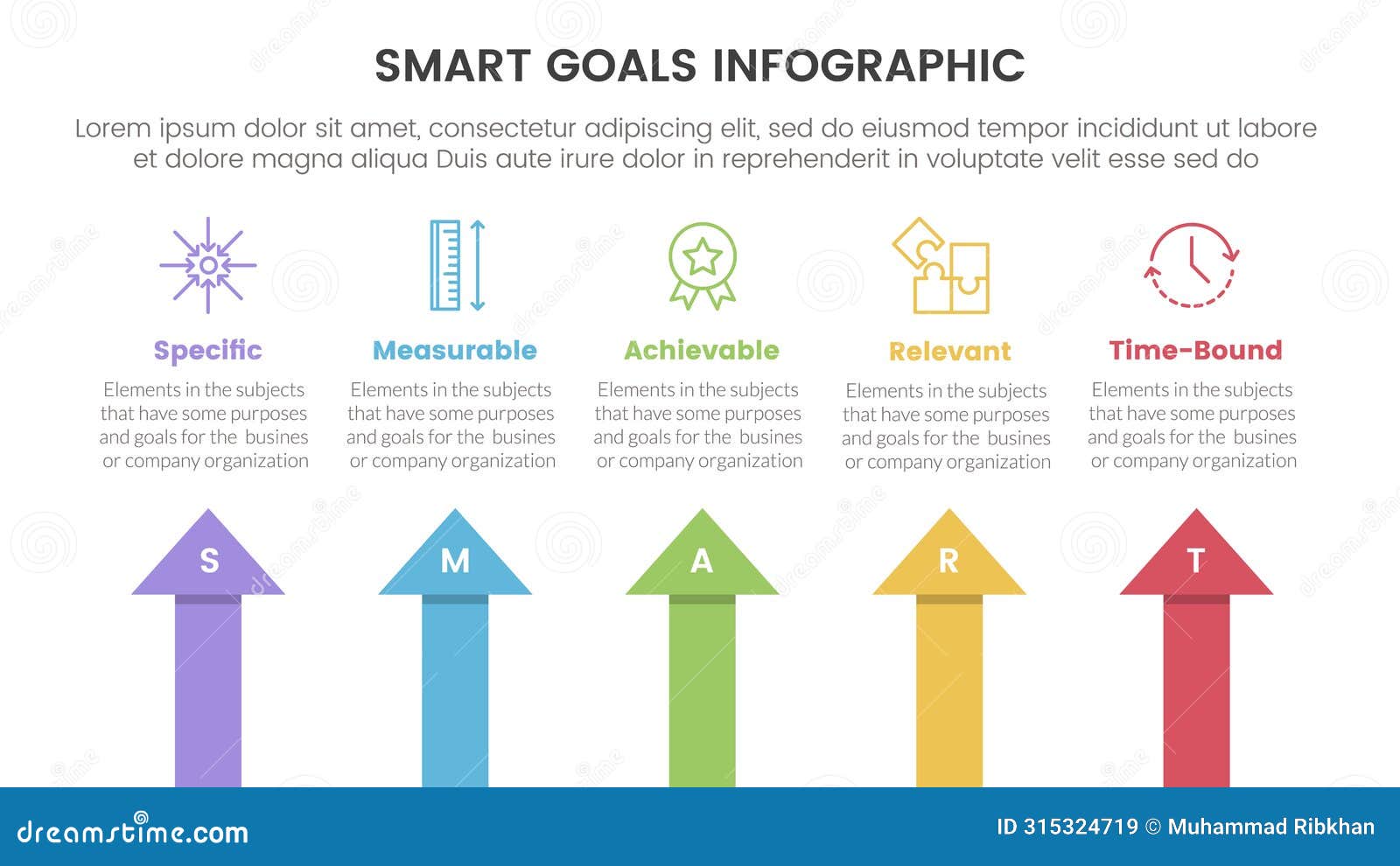 SMART GOALS INFOGRAPHIC

Lorem ipsum dolor sit amet, consectetur adipiscing elit, sed do eiusmod tempor incididunt ut labore et dolore magna aliqua Duis aute irure dolor in reprehenderit in voluptate velit esse sed do

Specific

Elements in the subjects that have some purposes and goals for the busines or company organization

Measurable

Elements in the subjects that have some purposes and goals for the busines or company organization

Achievable

Elements in the subjects that have some purposes and goals for the busines or company organization

Relevant

Elements in the subjects that have some purposes and goals for the busines or company organization

Time-Bound

Elements in the subjects that have some purposes and goals for the busines or company organization

S

M

A

R

T

dreamstime.com

ID 315324719 © Muhammad Ribkhan