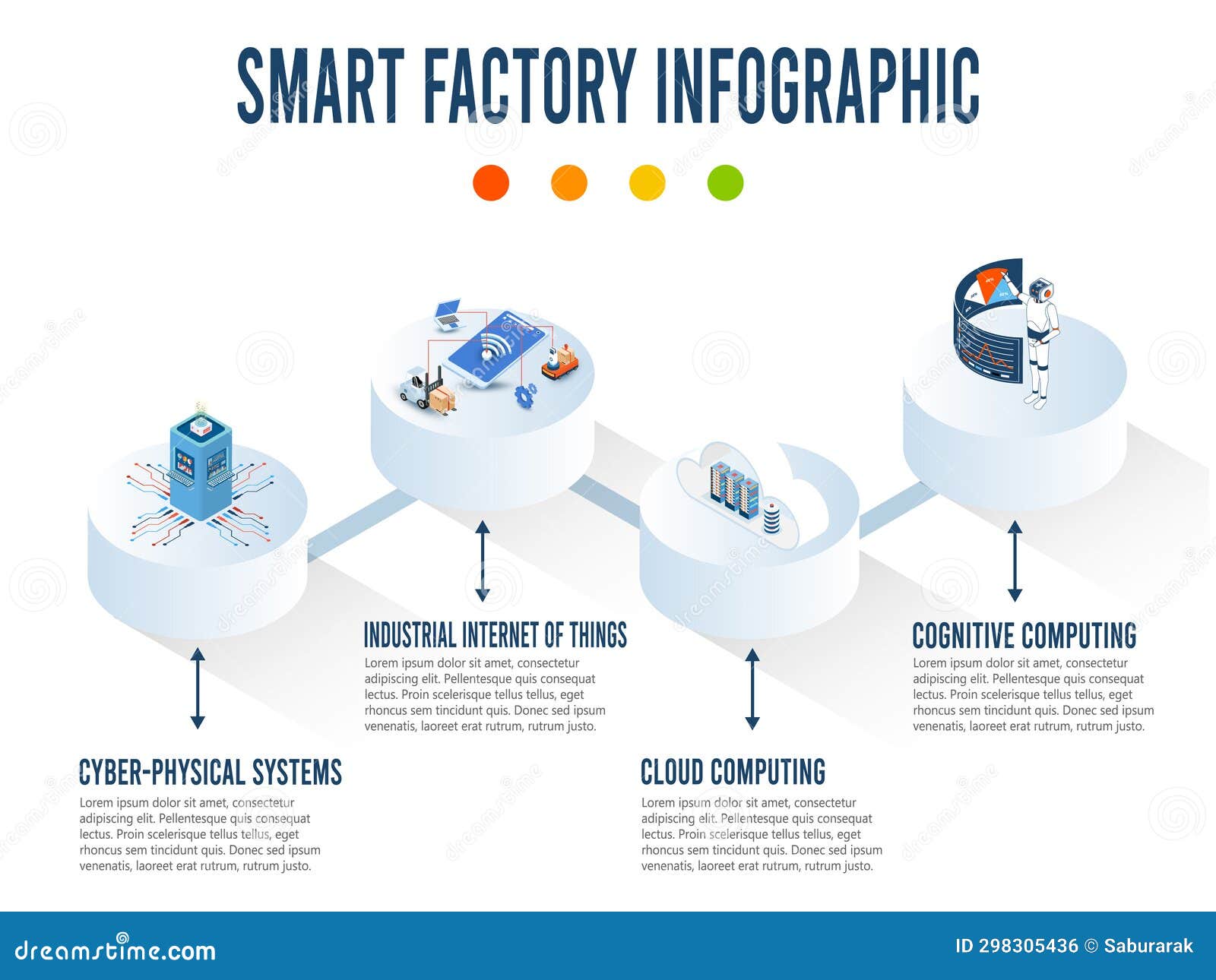 SMART FACTORY INFOGRAPHIC

INDUSTRIAL INTERNET OF THINGS
Lorem ipsum dolor sit amet, consectetur adipiscing elit. Pellentesque quis consequat lectus. Proin scelerisque tellus tellus, eget rhoncus sem tincidunt quis. Donec sed ipsum venenatis, laoreet erat rutrum, rutrum justo.

COGNITIVE COMPUTING
Lorem ipsum dolor sit amet, consectetur adipiscing elit. Pellentesque quis consequat lectus. Proin scelerisque tellus tellus, eget rhoncus sem tincidunt quis. Donec sed ipsum venenatis, laoreet erat rutrum, rutrum justo.

CYBER-PHYSICAL SYSTEMS
Lorem ipsum dolor sit amet, consectetur adipiscing elit. Pellentesque quis consequat lectus. Proin scelerisque tellus tellus, eget rhoncus sem tincidunt quis. Donec sed ipsum venenatis, laoreet erat rutrum, rutrum justo.

CLOUD COMPUTING
Lorem ipsum dolor sit amet, consectetur adipiscing elit. Pellentesque quis consequat lectus. Proin scelerisque tellus tellus, eget rhoncus sem tincidunt quis. Donec sed ipsum venenatis, laoreet erat rutrum, rutrum justo.

dreamstime.com
ID 298305436 © Saburarak