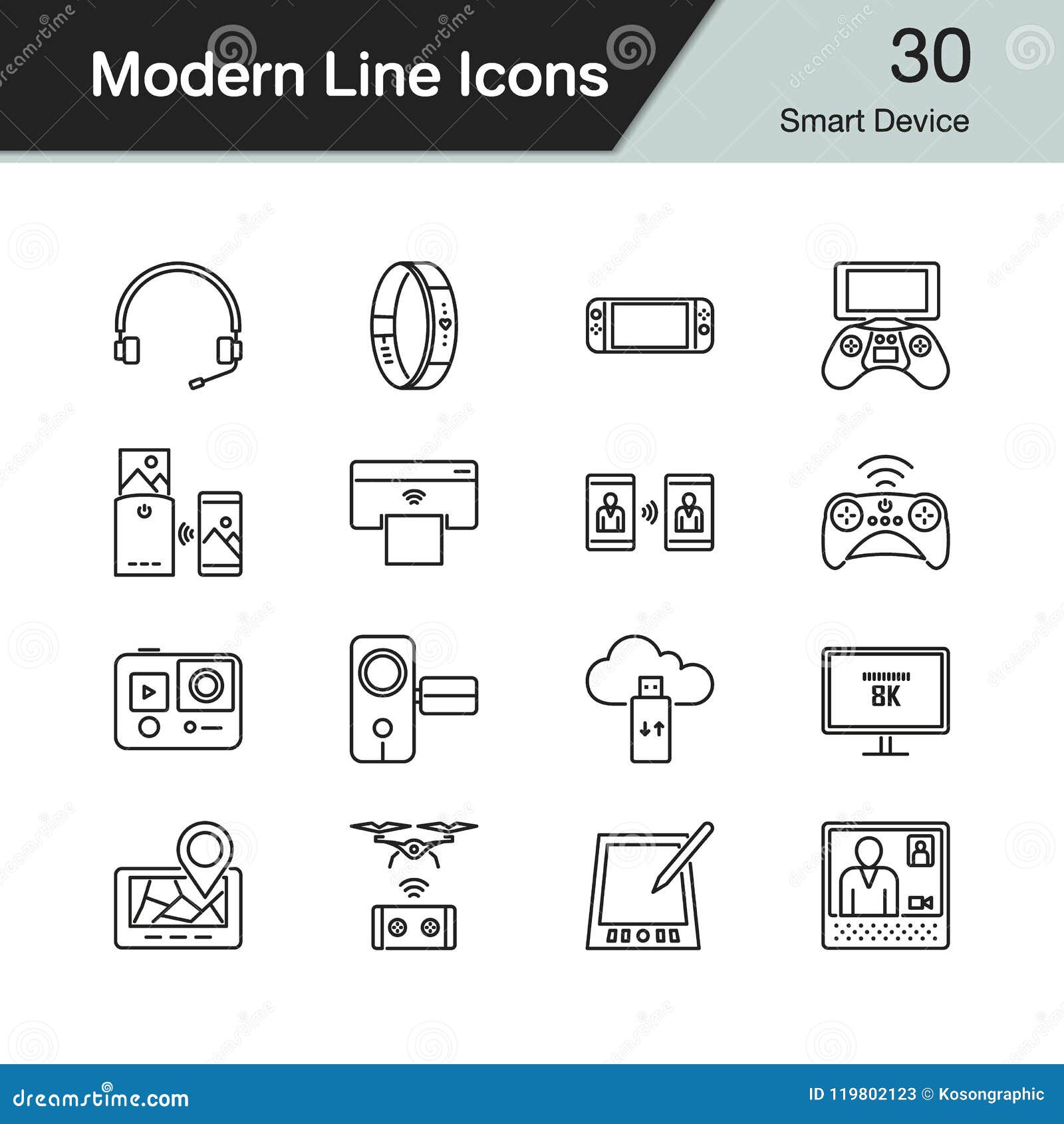 Modern Line Icons

30

Smart Device

8K

dreamstime.com

ID 119802123 © Kosongraphic