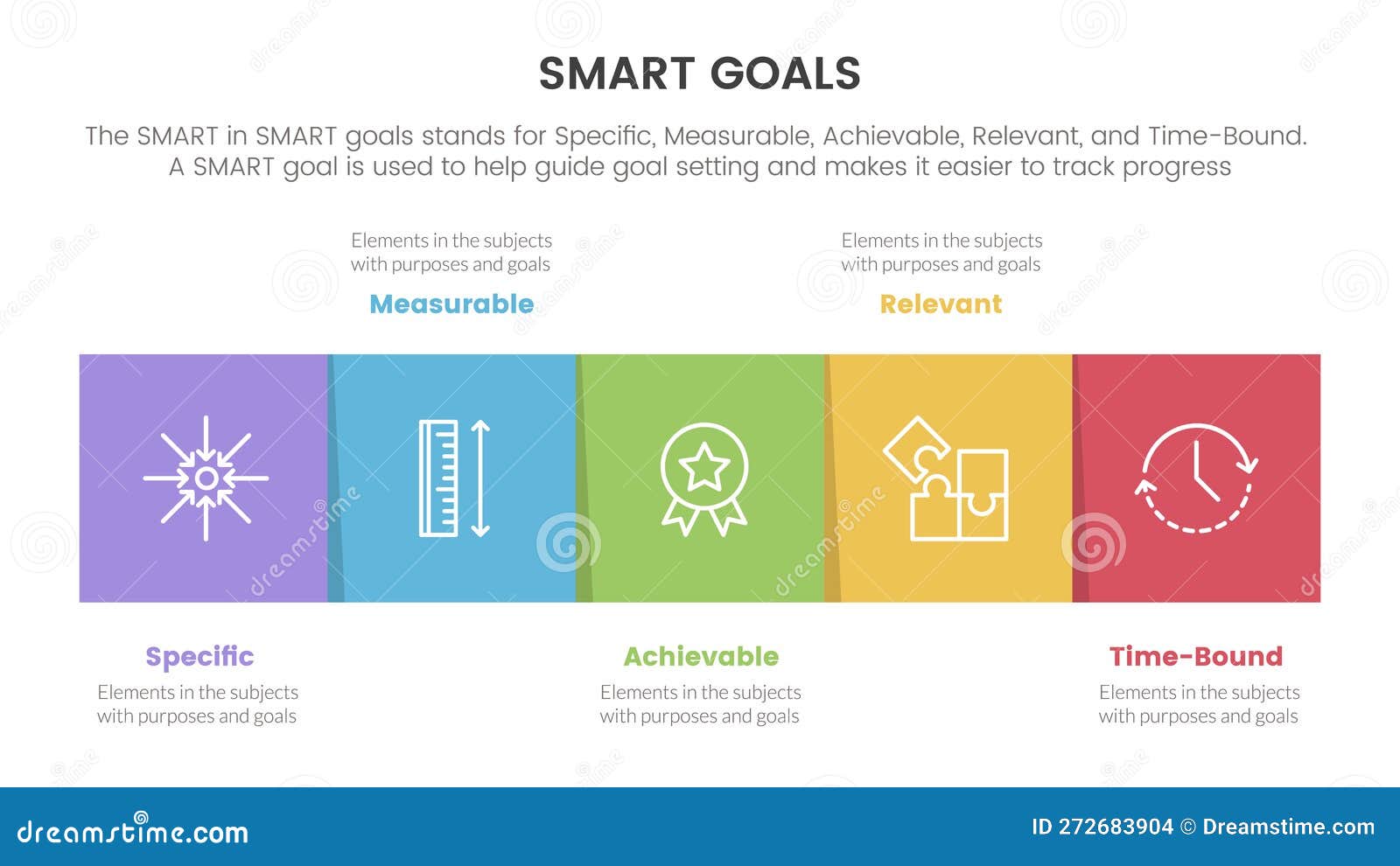 SMART GOALS

The SMART in SMART goals stands for Specific, Measurable, Achievable, Relevant, and Time-Bound. A SMART goal is used to help guide goal setting and makes it easier to track progress

Elements in the subjects with purposes and goals

Measurable

Elements in the subjects with purposes and goals

Relevant

Specific

Elements in the subjects with purposes and goals

Achievable

Elements in the subjects with purposes and goals

Time-Bound

Elements in the subjects with purposes and goals

dreamstime.com

ID 272683904 © Dreamstime.com