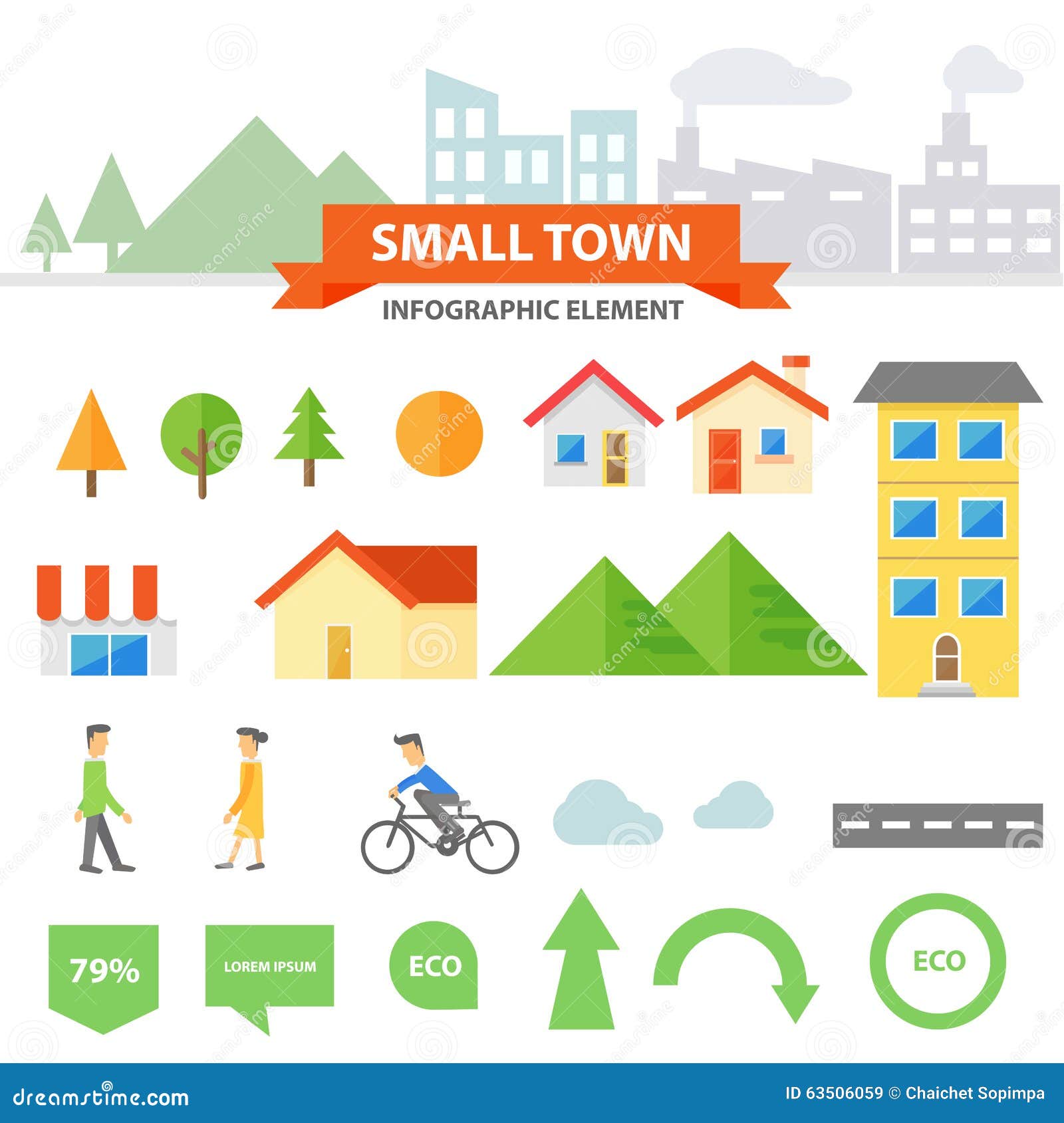 SMALL TOWN

INFOGRAPHIC ELEMENT

79%

LOREM IPSUM

ECO

ECO

dreamstime.com

ID 63506059 © Chaichet Sopimpa