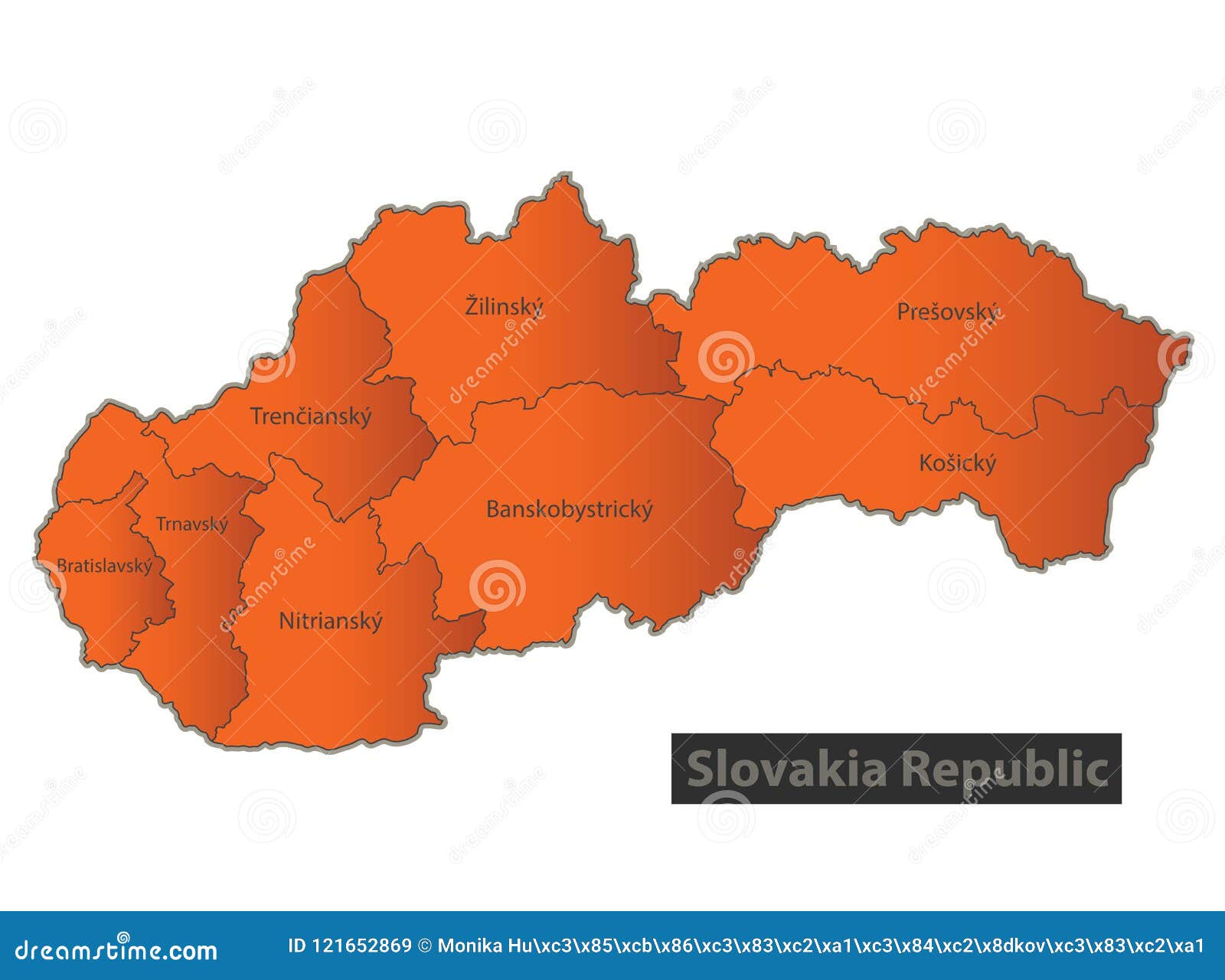 Žilinský

Prešovský

Trenčianský

Košický

Banskobystrický

Trnavský

Bratislavský

Nitrianský

Slovakia Republic

dreamstime.com

ID 121652869 © Monika Hu\xc3\x85\xcb\x86\xc3\x83\xc2\xa1\xc3\x84\xc2\x8dkov\xc3\x83\xc2\xa1