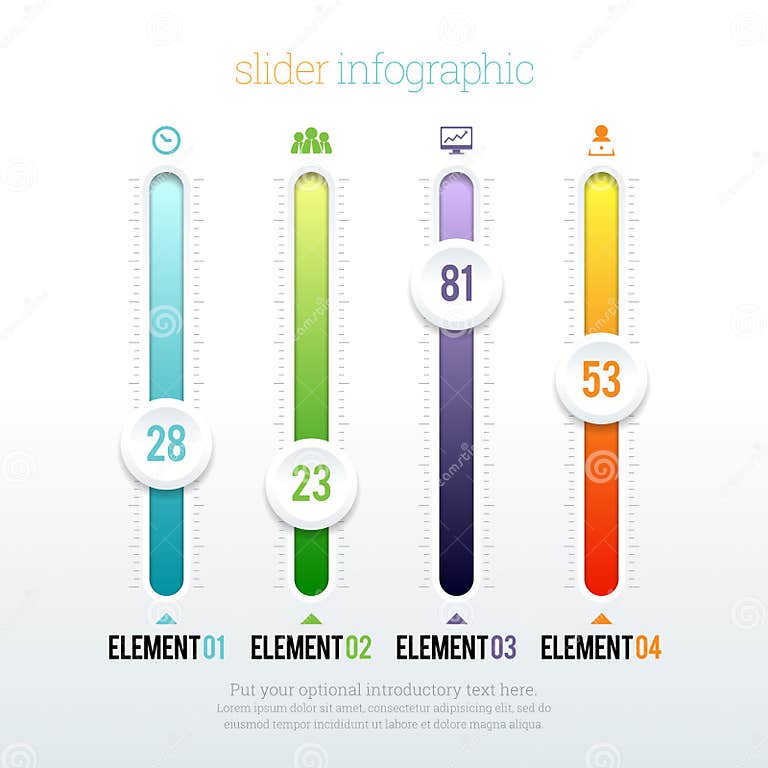 slider infographic

28

23

81

53

ELEMENT01 ELEMENT02 ELEMENT03 ELEMENT04

Put your optional introductory text here.
Lorem ipsum dolor sit amet, consectetur adipisicing elit, sed do eiusmod tempor incididunt ut labore et dolore magna aliqua.