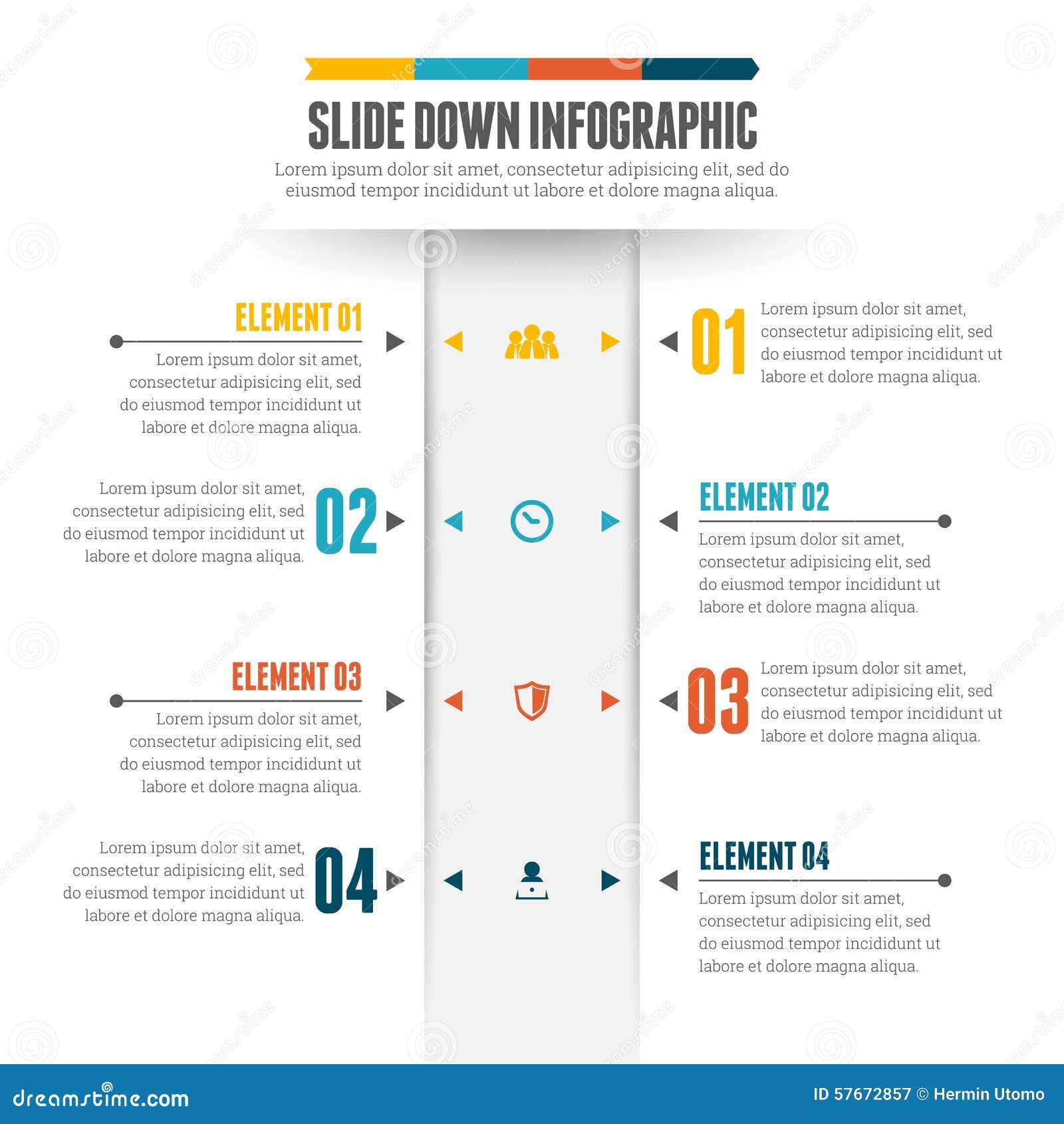 SLIDE DOWN INFOGRAPHIC

Lorem ipsum dolor sit amet, consectetur adipisicing elit, sed do eiusmod tempor incididunt ut labore et dolore magna aliqua.

ELEMENT 01

Lorem ipsum dolor sit amet, consectetur adipisicing elit, sed do eiusmod tempor incididunt ut labore et dolore magna aliqua.

01

Lorem ipsum dolor sit amet, consectetur adipisicing elit, sed do eiusmod tempor incididunt ut labore et dolore magna aliqua.

Lorem ipsum dolor sit amet, consectetur adipisicing elit, sed do eiusmod tempor incididunt ut labore et dolore magna aliqua.

02

ELEMENT 02

Lorem ipsum dolor sit amet, consectetur adipisicing elit, sed do eiusmod tempor incididunt ut labore et dolore magna aliqua.

ELEMENT 03

Lorem ipsum dolor sit amet, consectetur adipisicing elit, sed do eiusmod tempor incididunt ut labore et dolore magna aliqua.

03

Lorem ipsum dolor sit amet, consectetur adipisicing elit, sed do eiusmod tempor incididunt ut labore et dolore magna aliqua.

Lorem ipsum dolor sit amet, consectetur adipisicing elit, sed do eiusmod tempor incididunt ut labore et dolore magna aliqua.

04

ELEMENT 04

Lorem ipsum dolor sit amet, consectetur adipisicing elit, sed do eiusmod tempor incididunt ut labore et dolore magna aliqua.

dreamstime.com

ID 57672857 © Hermin Utomo