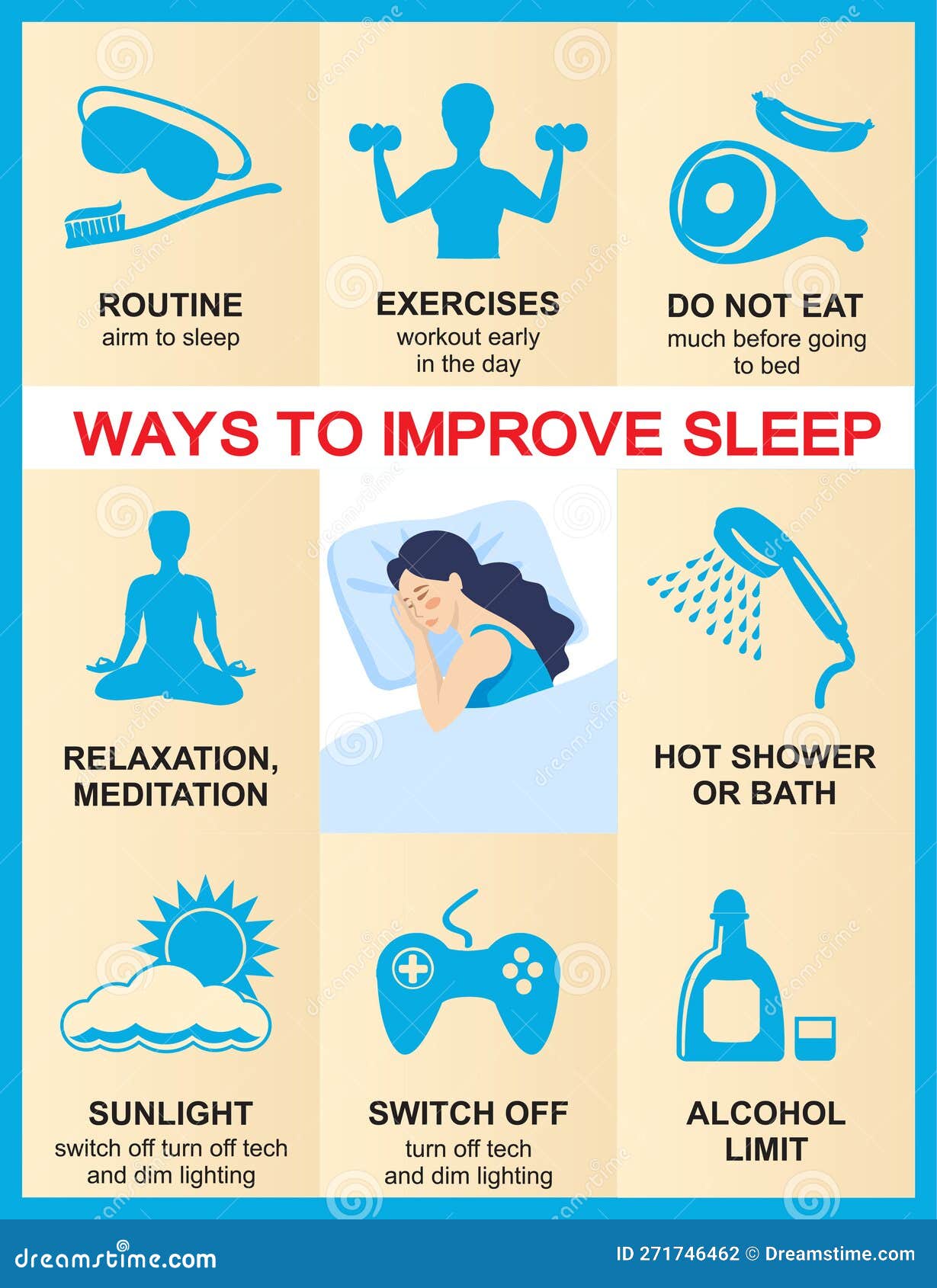 ROUTINE
airm to sleep

EXERCISES
workout early in the day

DO NOT EAT
much before going to bed

WAYS TO IMPROVE SLEEP

RELAXATION, MEDITATION

HOT SHOWER OR BATH

SUNLIGHT
switch off turn off tech and dim lighting

SWITCH OFF
turn off tech and dim lighting

ALCOHOL LIMIT

dreamstime.com

ID 271746462 © Dreamstime.com